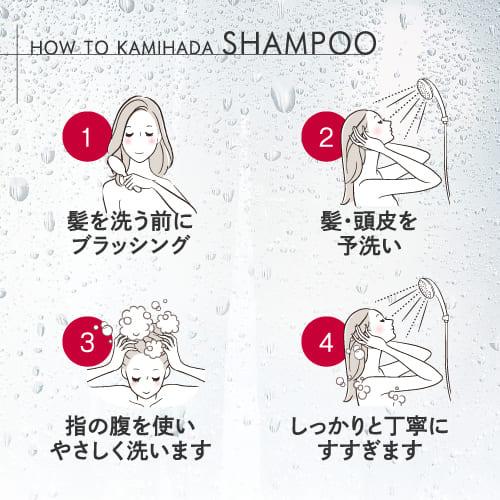 HOW TO KAMIHADA SHAMPOO

1
髪を洗う前に
ブラッシング

2
髪・頭皮を
予洗い

3
指の腹を使い
やさしく洗います

4
しっかりと丁寧に
すすぎます