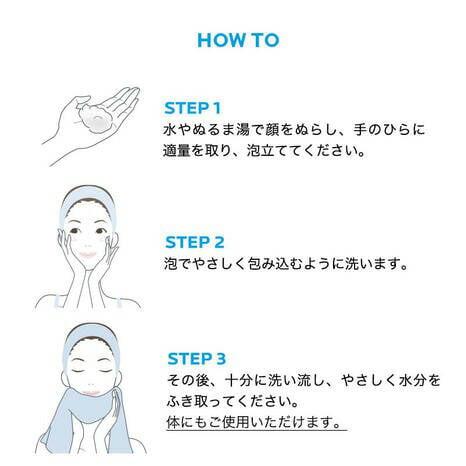 HOW TO

STEP 1
水やぬるま湯で顔をぬらし、手のひらに適量を取り、泡立ててください。

STEP 2
泡でやさしく包み込むように洗います。

STEP 3
その後、十分に洗い流し、やさしく水分をふき取ってください。
体にもご使用いただけます。