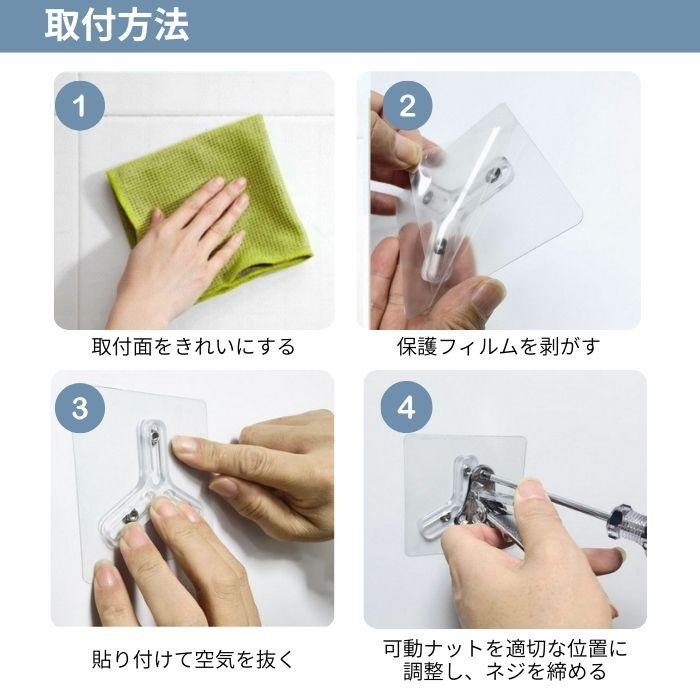 取付方法

1

取付面をきれいにする

2

保護フィルムを剥がす

3

貼り付けて空気を抜く

4

可動ナットを適切な位置に調整し、ネジを締める