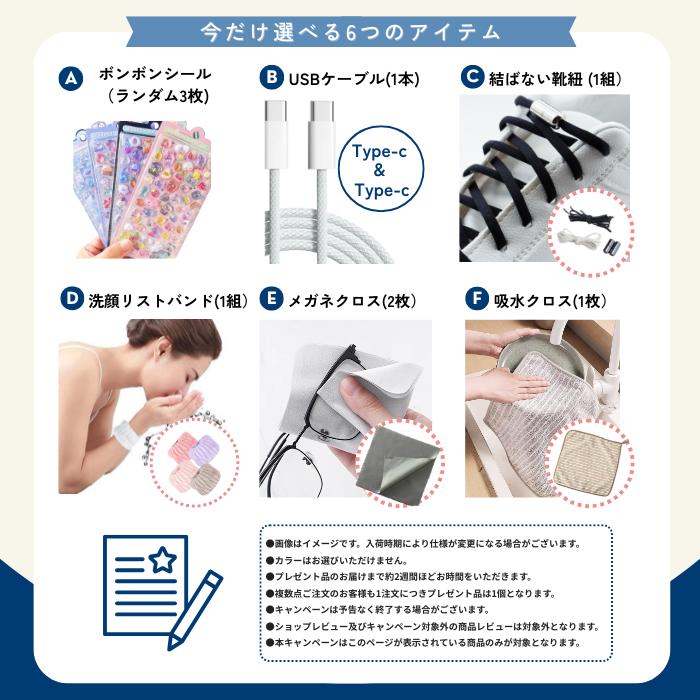 今だけ選べる6つのアイテム

A ボンボンシール（ランダム3枚）

B USBケーブル(1本)

Type-c & Type-c

C 結ばない靴紐 (1組)

D 洗顔リストバンド(1組)

E メガネクロス(2枚)

F 吸水クロス(1枚)

●画像はイメージです。入荷時期により仕様が変更になる場合がございます。
●カラーはお選びいただけません。
●プレゼント品のお届けまで約2週間ほどお時間をいただきます。
●複数点ご注文のお客様も1注文につきプレゼント品は1個となります。
●キャンペーンは予告なく終了する場合がございます。
●ショップレビュー及びキャンペーン対象外の商品レビューは対象外となります。
●本キャンペーンはこのページが表示されている商品のみが対象となります。