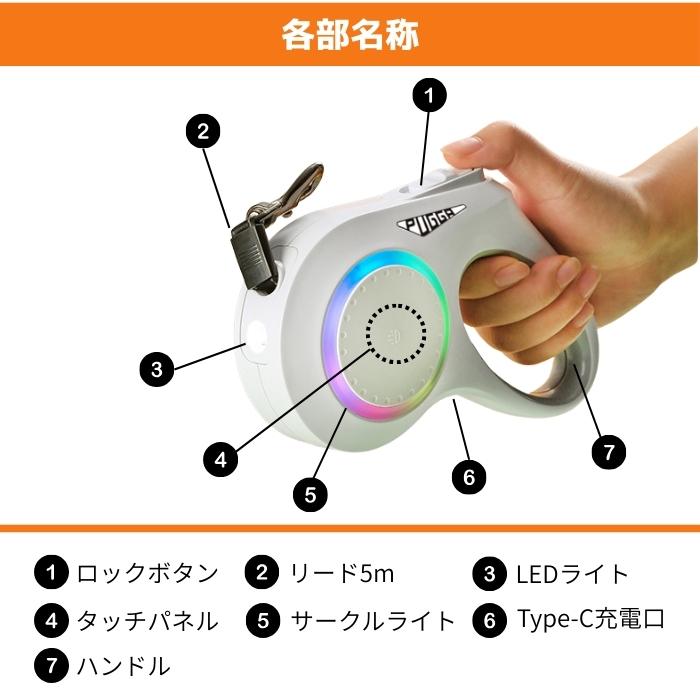 各部名称

1
2
PUGGA
3
4
5
6
7

1 ロックボタン
2 リード5m
3 LEDライト
4 タッチパネル
5 サークルライト
6 Type-C充電口
7 ハンドル