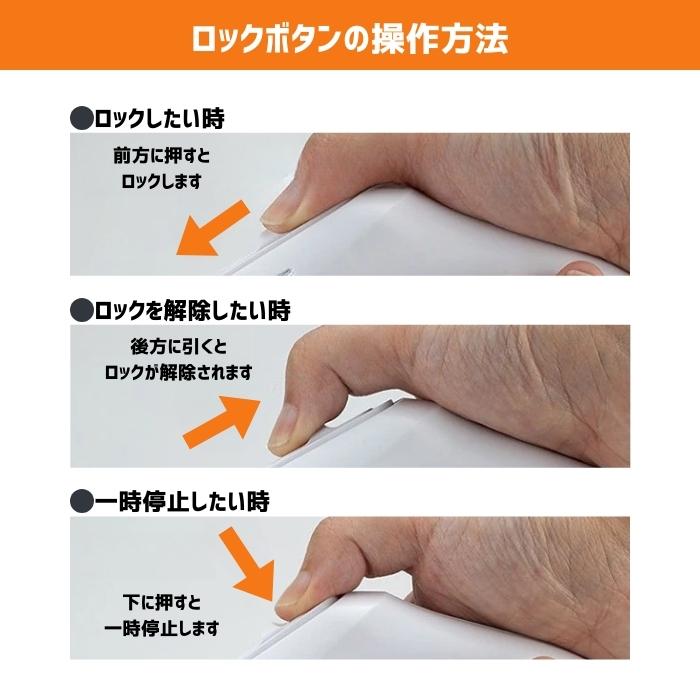 ロックボタンの操作方法

●ロックしたい時

前方に押すと
ロックします

●ロックを解除したい時

後方に引くと
ロックが解除されます

●一時停止したい時

下に押すと
一時停止します