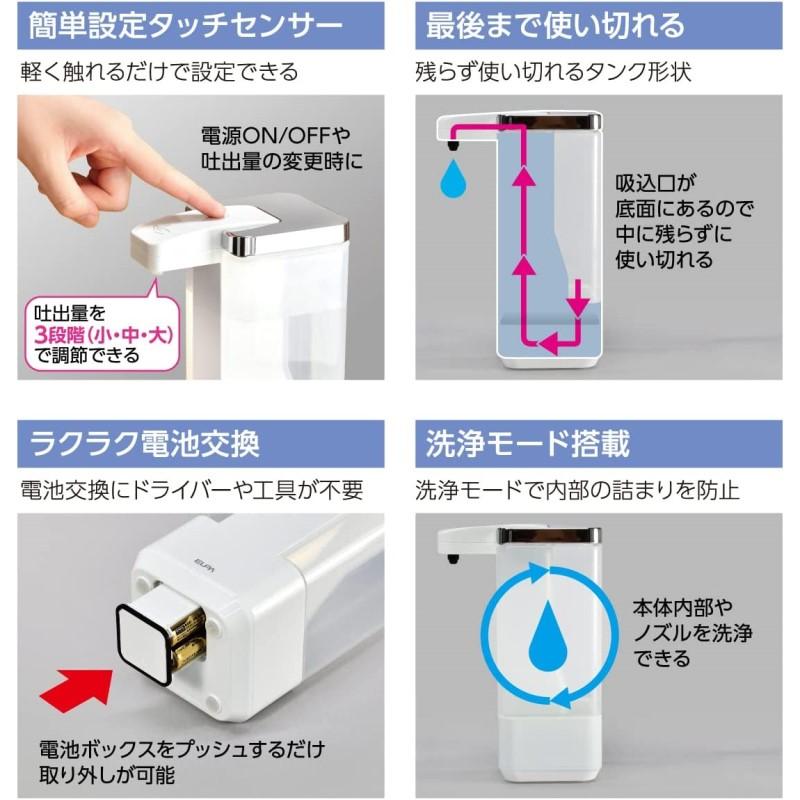 簡単設定タッチセンサー

軽く触れるだけで設定できる

電源ON/OFFや吐出量の変更時に

吐出量を3段階(小・中・大)で調節できる

最後まで使い切れる

残らず使い切れるタンク形状

吸込口が底面にあるので中に残らずに使い切れる

ラクラク電池交換

電池交換にドライバーや工具が不要

ELPA

電池ボックスをプッシュするだけ取り外しが可能

洗浄モード搭載

洗浄モードで内部の詰まりを防止

本体内部やノズルを洗浄できる