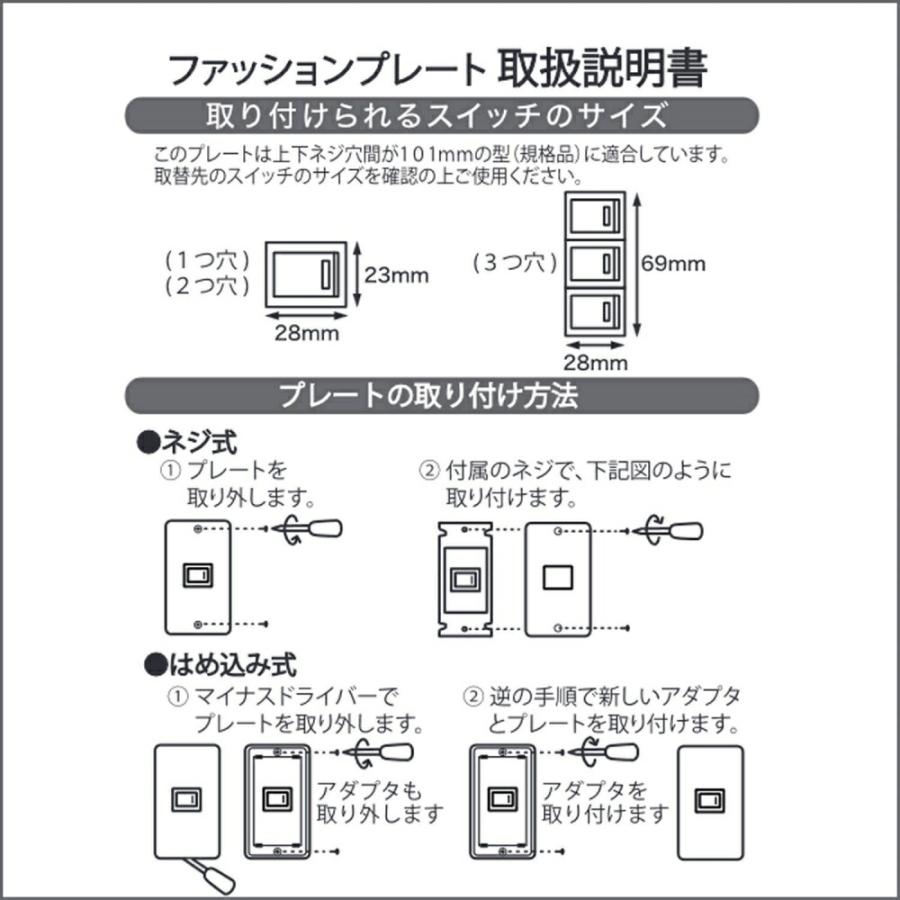 ファッションプレート 取扱説明書

取り付けられるスイッチのサイズ

このプレートは上下ネジ穴間が101mmの型(規格品)に適合しています。
取替先のスイッチのサイズを確認の上ご使用ください。

(1つ穴)
(2つ穴)

23mm

28mm

(3つ穴)

69mm

28mm

プレートの取り付け方法

●ネジ式

① プレートを取り外します。

② 付属のネジで、下記図のように取り付けます。

●はめ込み式

① マイナスドライバーでプレートを取り外します。

アダプタも取り外します

② 逆の手順で新しいアダプタとプレートを取り付けます。

アダプタを取り付けます