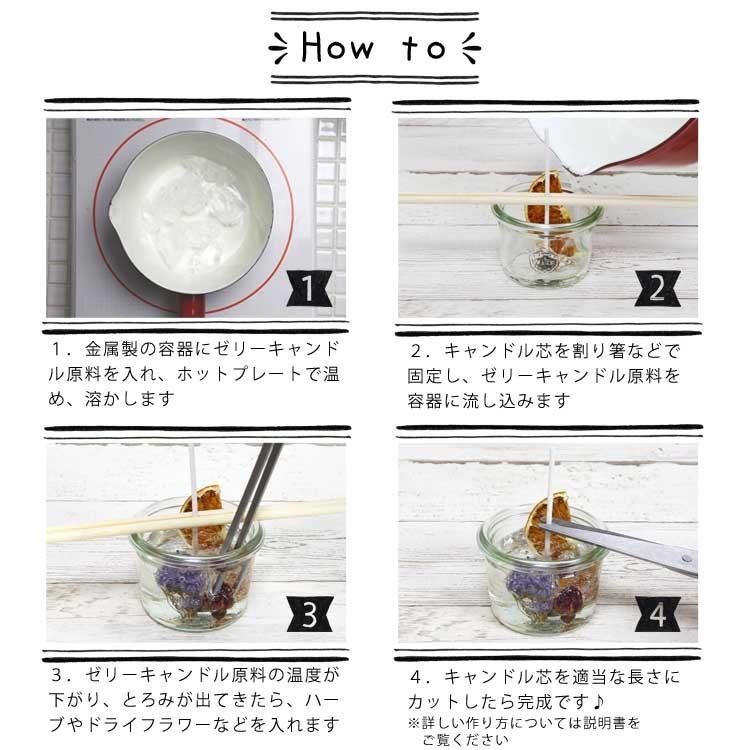 How to

1

1．金属製の容器にゼリーキャンドル原料を入れ、ホットプレートで温め、溶かします

2

2．キャンドル芯を割り箸などで固定し、ゼリーキャンドル原料を容器に流し込みます

3

3．ゼリーキャンドル原料の温度が下がり、とろみが出てきたら、ハーブやドライフラワーなどを入れます

4

4．キャンドル芯を適当な長さにカットしたら完成です♪
※詳しい作り方については説明書をご覧ください