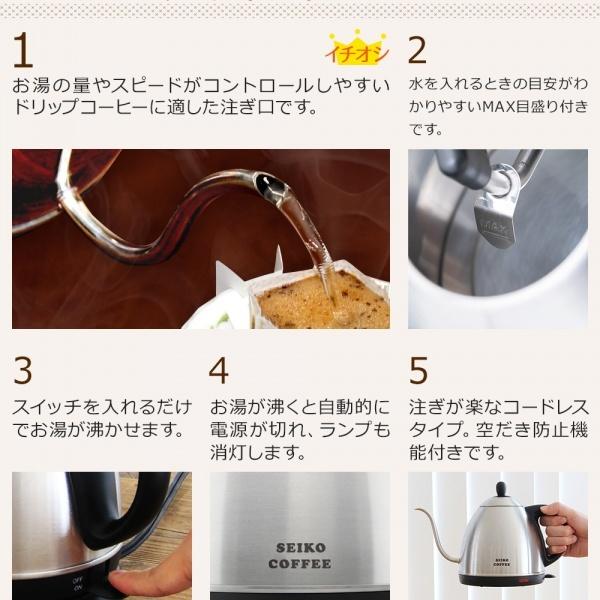 1

イチオシ

お湯の量やスピードがコントロールしやすいドリップコーヒーに適した注ぎ口です。

2

水を入れるときの目安がわかりやすいMAX目盛り付きです。

MAX

3

スイッチを入れるだけでお湯が沸かせます。

OFF
ON

4

お湯が沸くと自動的に電源が切れ、ランプも消灯します。

SEIKO
COFFEE

5

注ぎが楽なコードレスタイプ。空だき防止機能付きです。

SEIKO
COFFEE