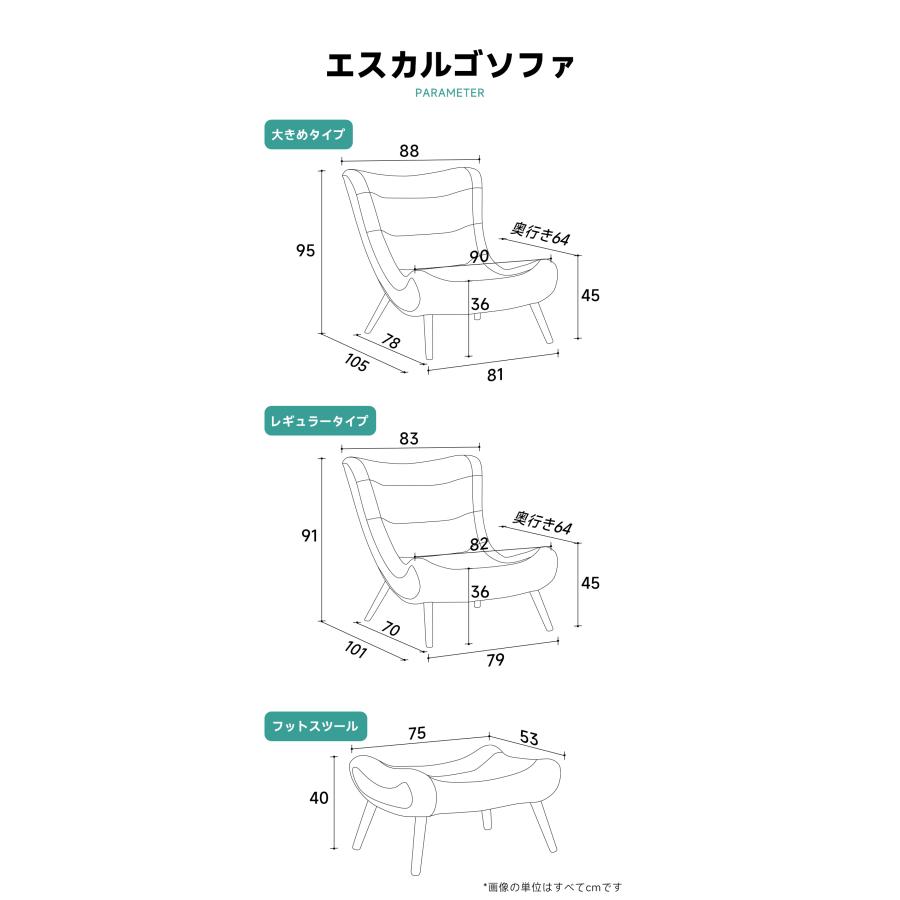 エスカルゴソファ
PARAMETER

大きめタイプ

88
95
奥行き64
90
45
36
78
105
81

レギュラータイプ

83
91
奥行き64
82
45
36
70
101
79

フットスツール

75
53
40

*画像の単位はすべてcmです