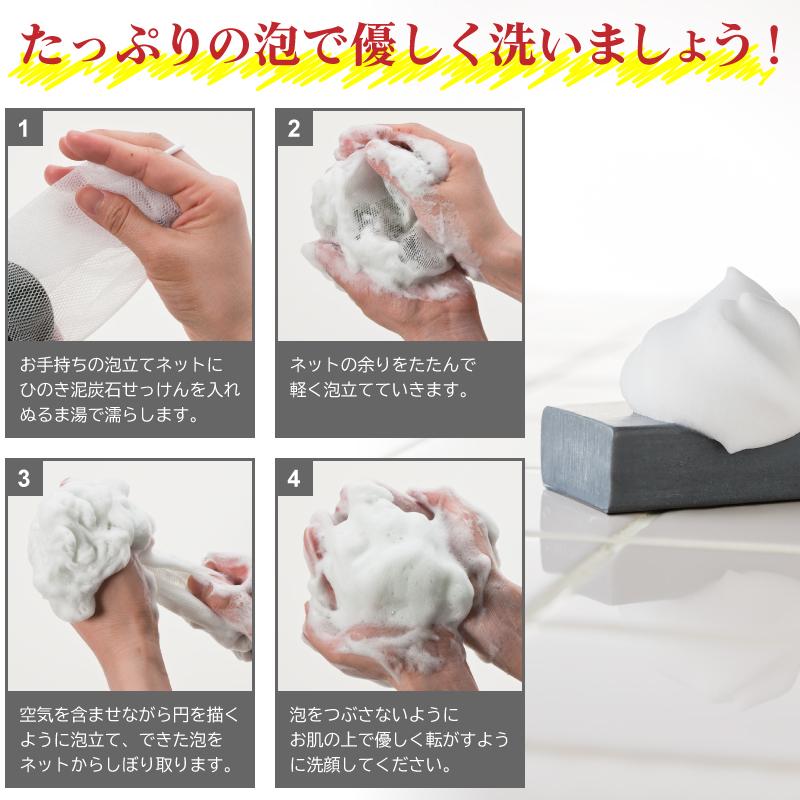 たっぷりの泡で優しく洗いましょう！

1
お手持ちの泡立てネットにひのき泥炭石せっけんを入れぬるま湯で濡らします。

2
ネットの余りをたたんで軽く泡立てていきます。

3
空気を含ませながら円を描くように泡立て、できた泡をネットからしぼり取ります。

4
泡をつぶさないようにお肌の上で優しく転がすように洗顔してください。