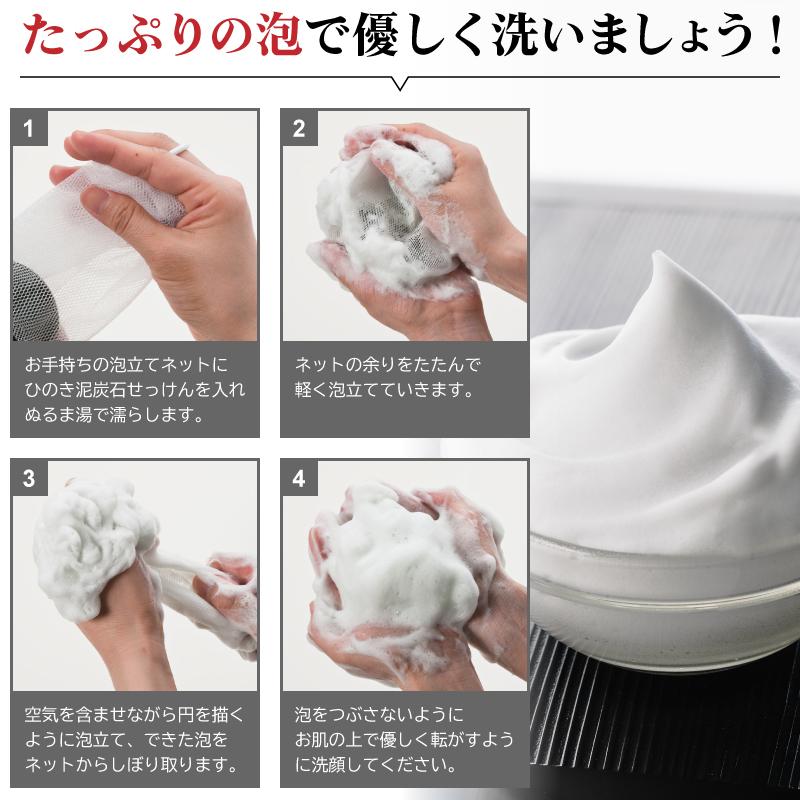 たっぷりの泡で優しく洗いましょう！

1

お手持ちの泡立てネットにひのき泥炭石せっけんを入れぬるま湯で濡らします。

2

ネットの余りをたたんで軽く泡立てていきます。

3

空気を含ませながら円を描くように泡立て、できた泡をネットからしぼり取ります。

4

泡をつぶさないようにお肌の上で優しく転がすように洗顔してください。