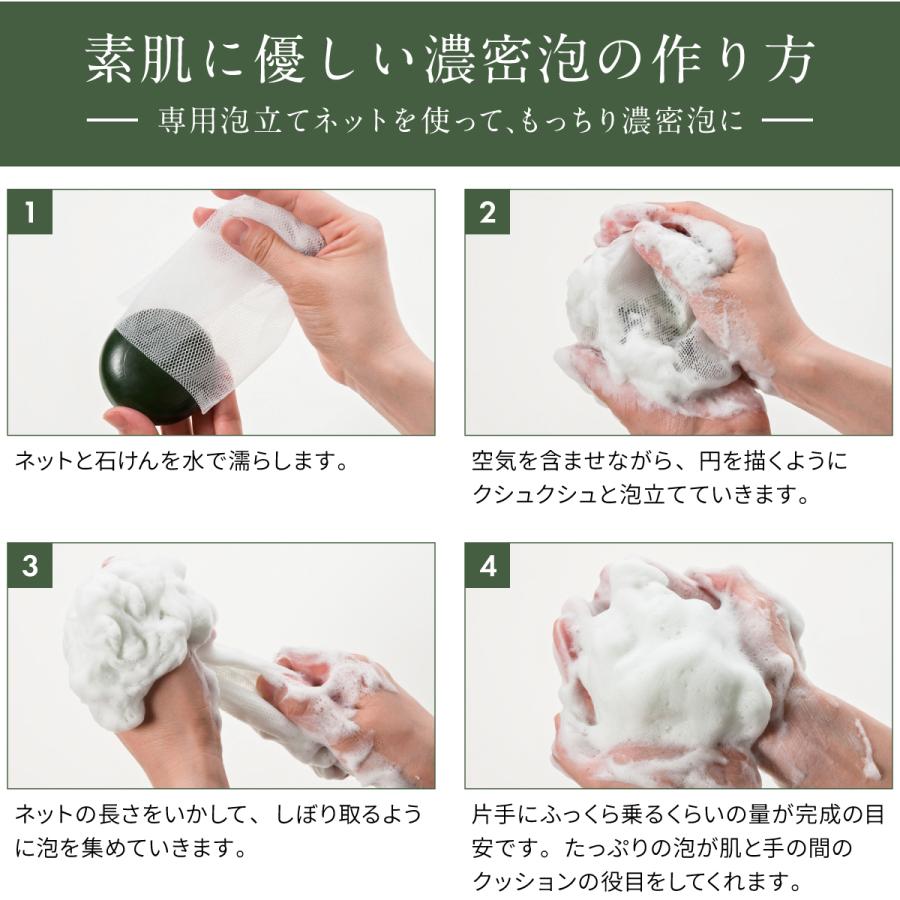 素肌に優しい濃密泡の作り方

— 専用泡立てネットを使って、もっちり濃密泡に —

1

ネットと石けんを水で濡らします。

2

空気を含ませながら、円を描くようにクシュクシュと泡立てていきます。

3

ネットの長さをいかして、しぼり取るように泡を集めていきます。

4

片手にふっくら乗るくらいの量が完成の目安です。たっぷりの泡が肌と手の間のクッションの役目をしてくれます。