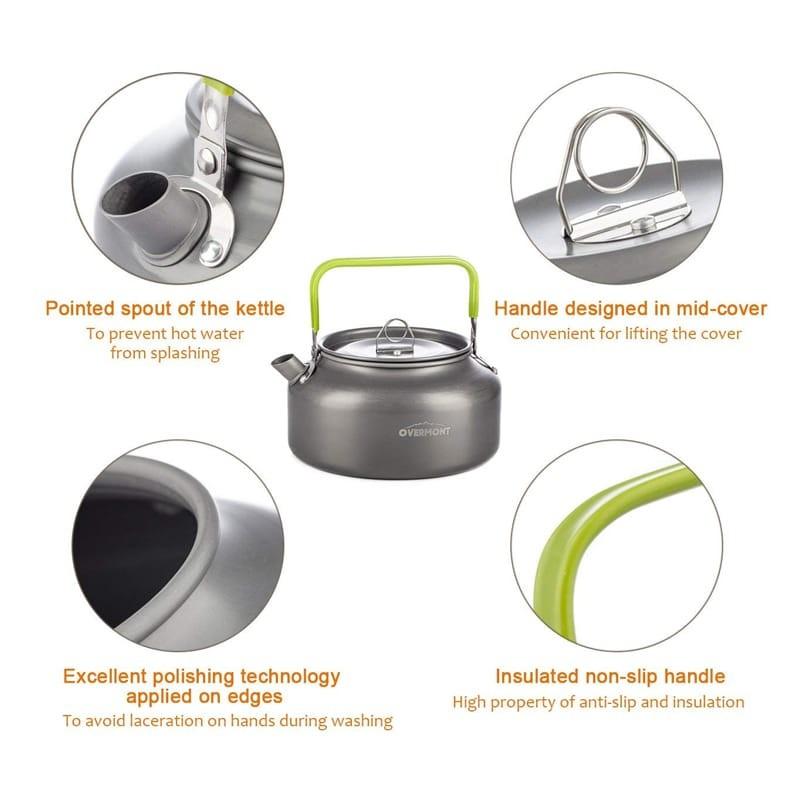 Pointed spout of the kettle
To prevent hot water from splashing

Handle designed in mid-cover
Convenient for lifting the cover

OVERMONT

Excellent polishing technology applied on edges
To avoid laceration on hands during washing

Insulated non-slip handle
High property of anti-slip and insulation