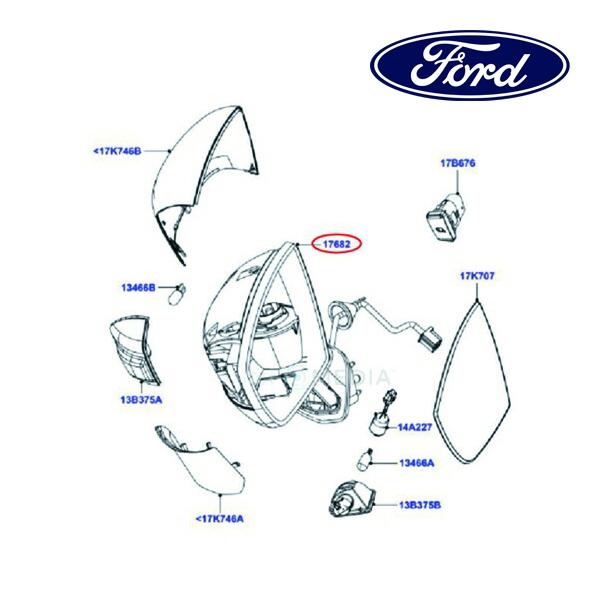 Ford

<17K746B

17B676

17682

13466B

17K707

13B375A

14A227

13466A

13B375B

<17K746A