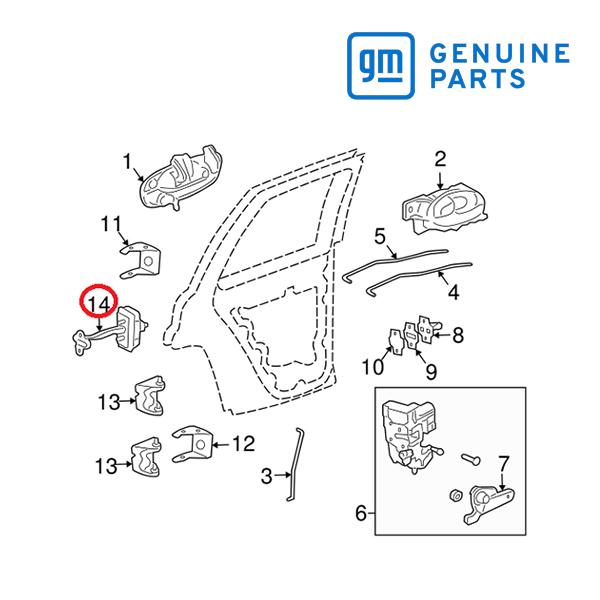 gm GENUINE PARTS

1
2
11
5
4
14
8
10
9
13
12
13
3
7
6