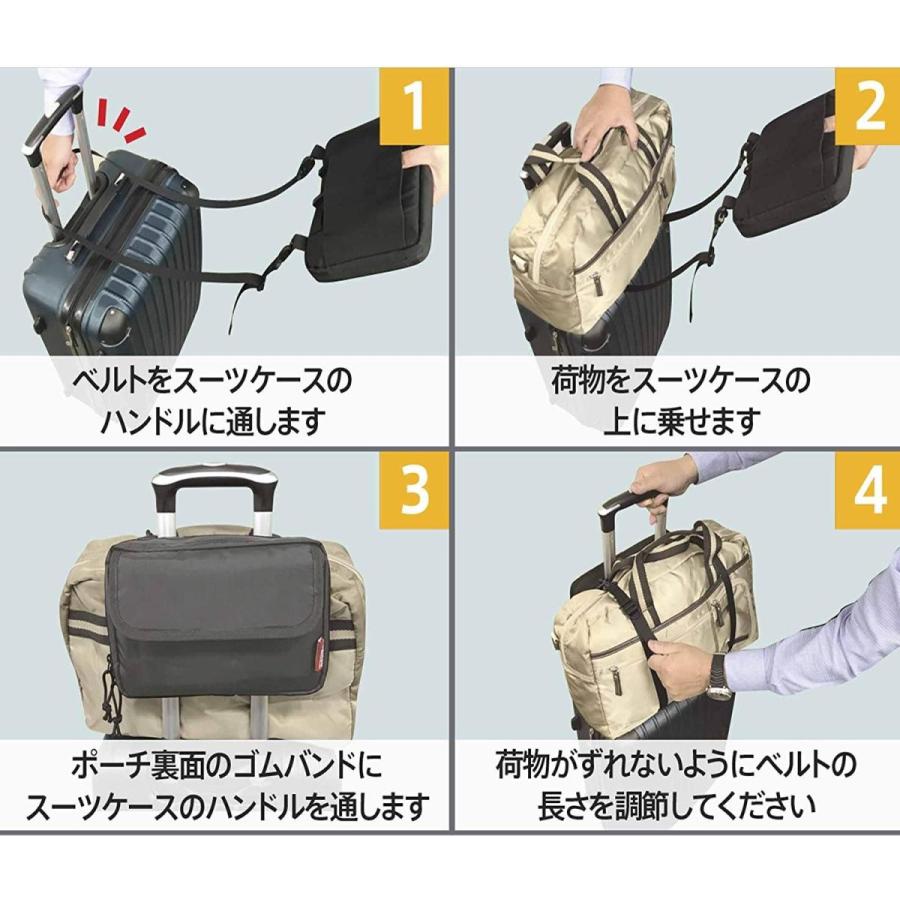 1

ベルトをスーツケースのハンドルに通します

2

荷物をスーツケースの上に乗せます

3

ポーチ裏面のゴムバンドにスーツケースのハンドルを通します

4

荷物がずれないようにベルトの長さを調節してください