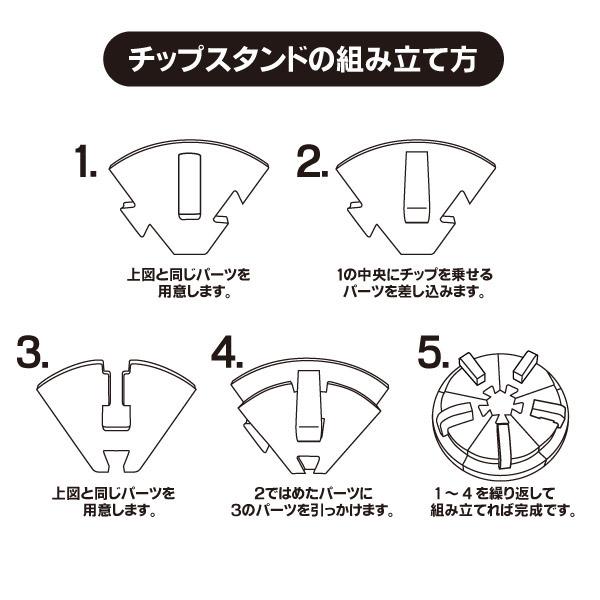 チップスタンドの組み立て方

1.

上図と同じパーツを用意します。

2.

1の中央にチップを乗せるパーツを差し込みます。

3.

上図と同じパーツを用意します。

4.

2ではめたパーツに3のパーツを引っかけます。

5.

1～4を繰り返して組み立てれば完成です。