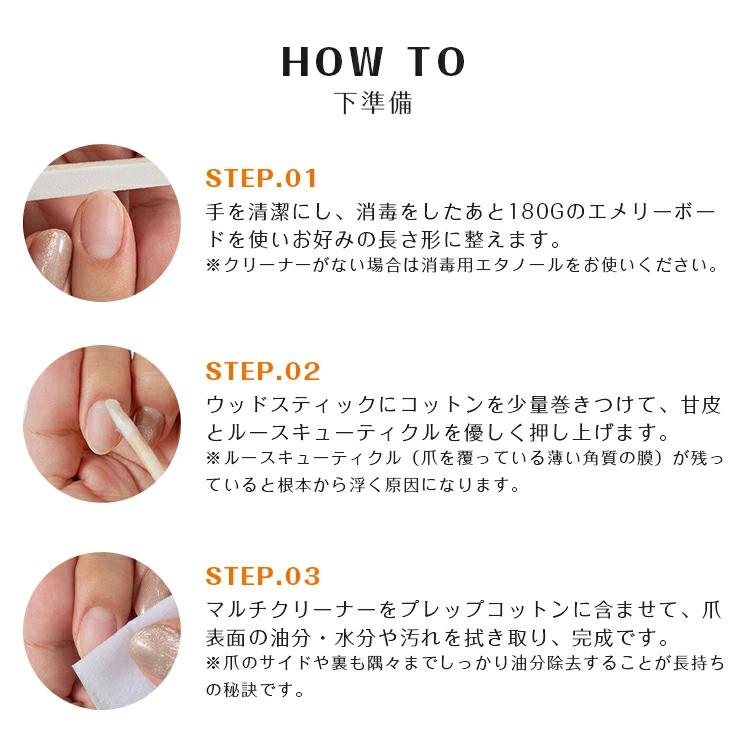 HOW TO
下準備

STEP.01
手を清潔にし、消毒をしたあと180Gのエメリーボードを使いお好みの長さ形に整えます。
※クリーナーがない場合は消毒用エタノールをお使いください。

STEP.02
ウッドスティックにコットンを少量巻きつけて、甘皮とルースキューティクルを優しく押し上げます。
※ルースキューティクル（爪を覆っている薄い角質の膜）が残っていると根本から浮く原因になります。

STEP.03
マルチクリーナーをプレップコットンに含ませて、爪表面の油分・水分や汚れを拭き取り、完成です。
※爪のサイドや裏も隅々までしっかり油分除去することが長持ちの秘訣です。