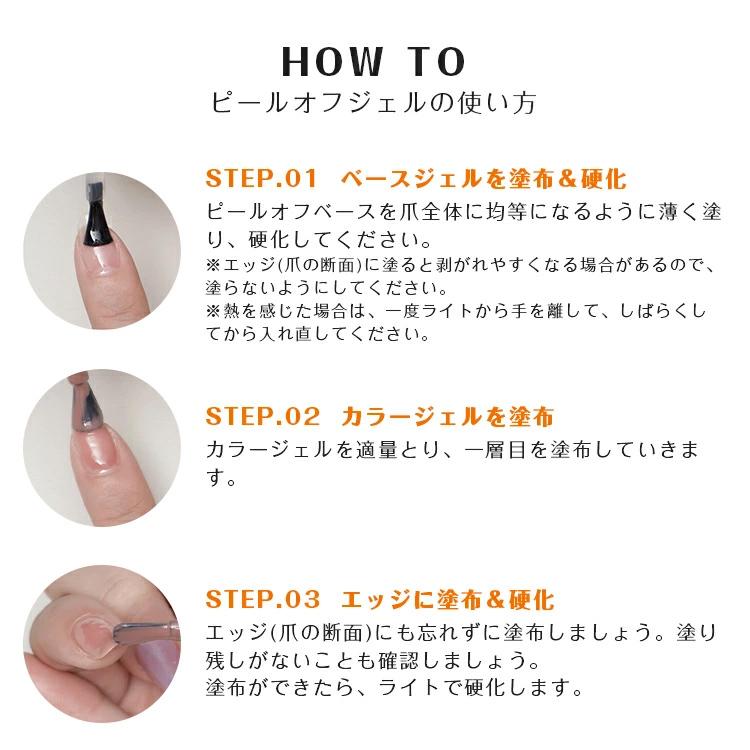 HOW TO
ピールオフジェルの使い方

STEP.01 ベースジェルを塗布＆硬化
ピールオフベースを爪全体に均等になるように薄く塗り、硬化してください。
※エッジ(爪の断面)に塗ると剥がれやすくなる場合があるので、塗らないようにしてください。
※熱を感じた場合は、一度ライトから手を離して、しばらくしてから入れ直してください。

STEP.02 カラージェルを塗布
カラージェルを適量とり、一層目を塗布していきます。

STEP.03 エッジに塗布＆硬化
エッジ(爪の断面)にも忘れずに塗布しましょう。塗り残しがないことも確認しましょう。
塗布ができたら、ライトで硬化します。