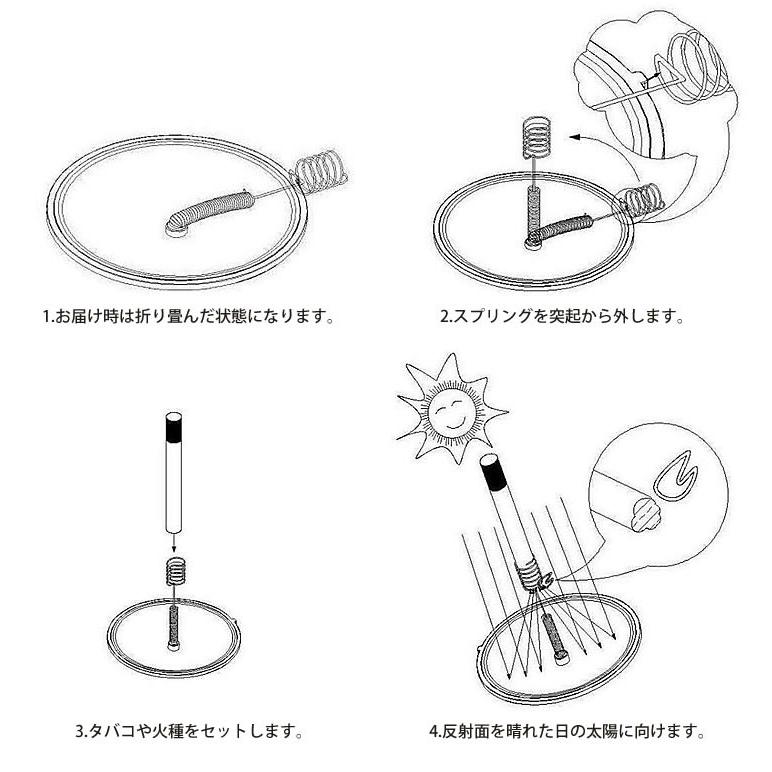 1.お届け時は折り畳んだ状態になります。

2.スプリングを突起から外します。

3.タバコや火種をセットします。

4.反射面を晴れた日の太陽に向けます。