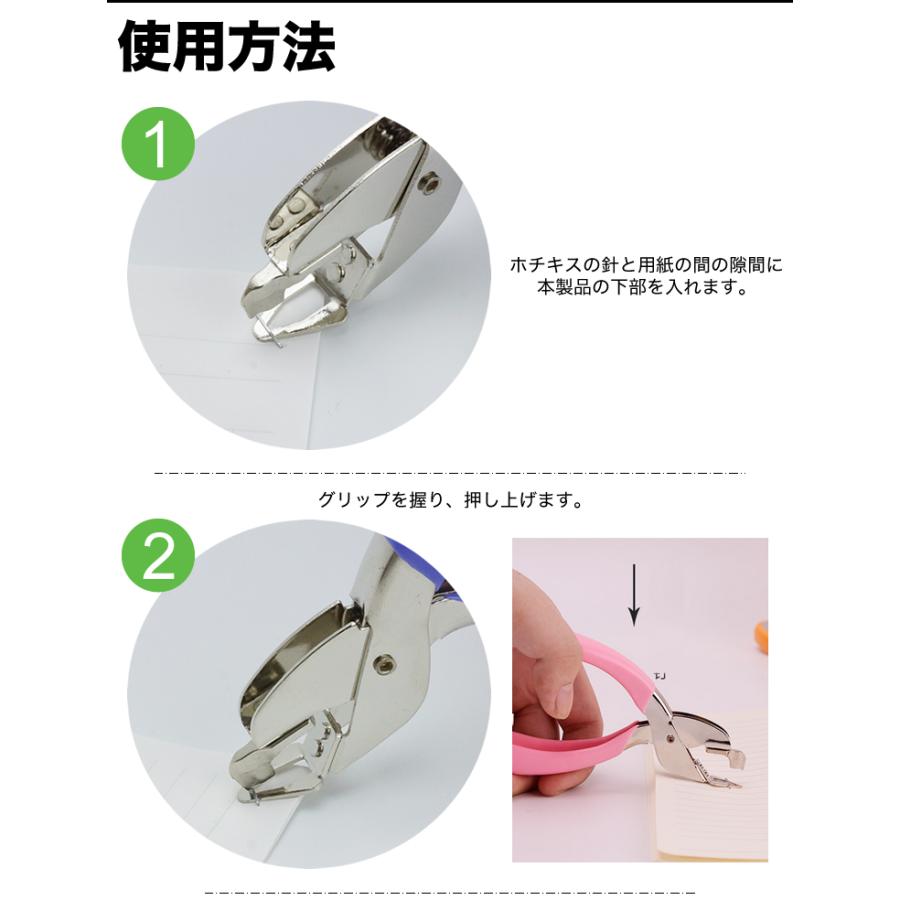 使用方法

1

ホチキスの針と用紙の間の隙間に本製品の下部を入れます。

グリップを握り、押し上げます。

2