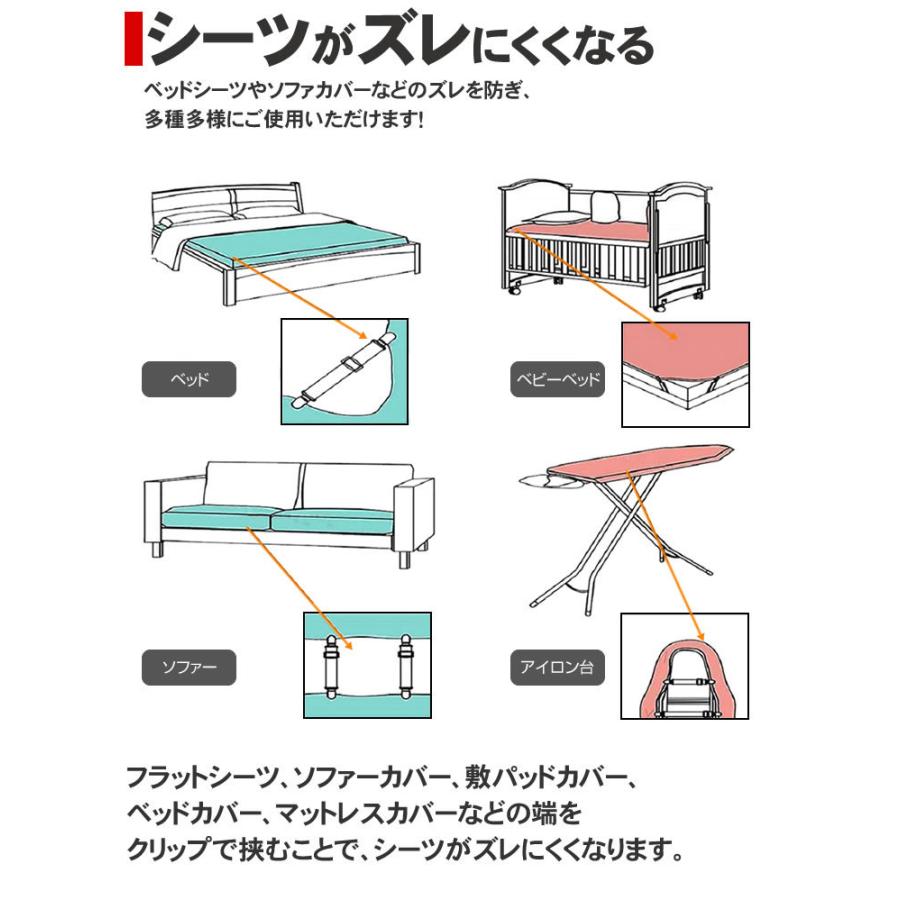 シーツがズレにくくなる

ベッドシーツやソファカバーなどのズレを防ぎ、多種多様にご使用いただけます!

ベッド

ベビーベッド

ソファー

アイロン台

フラットシーツ、ソファーカバー、敷パッドカバー、ベッドカバー、マットレスカバーなどの端をクリップで挟むことで、シーツがズレにくくなります。