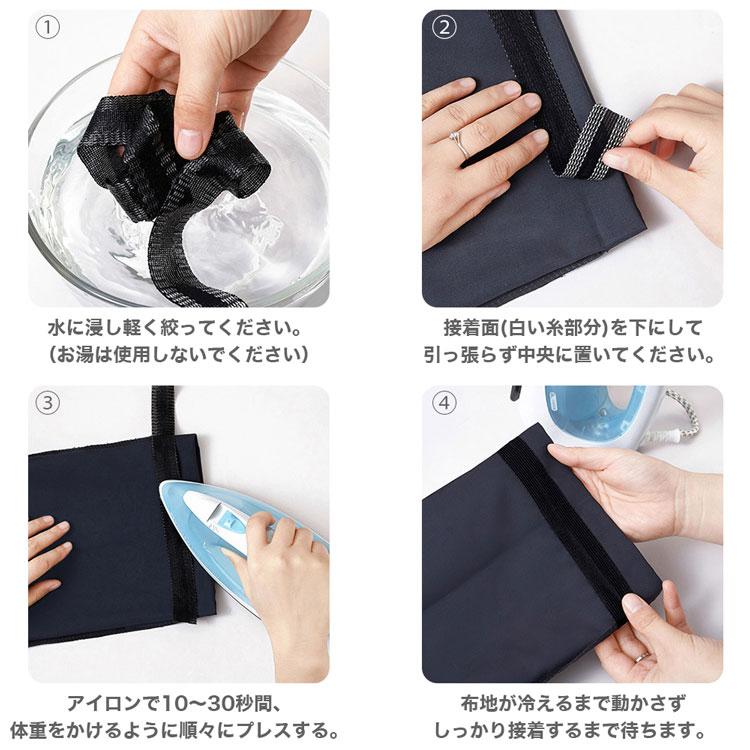 ①

水に浸し軽く絞ってください。
(お湯は使用しないでください)

②

接着面(白い糸部分)を下にして
引っ張らず中央に置いてください。

③

アイロンで10〜30秒間、
体重をかけるように順々にプレスする。

④

布地が冷えるまで動かさず
しっかり接着するまで待ちます。