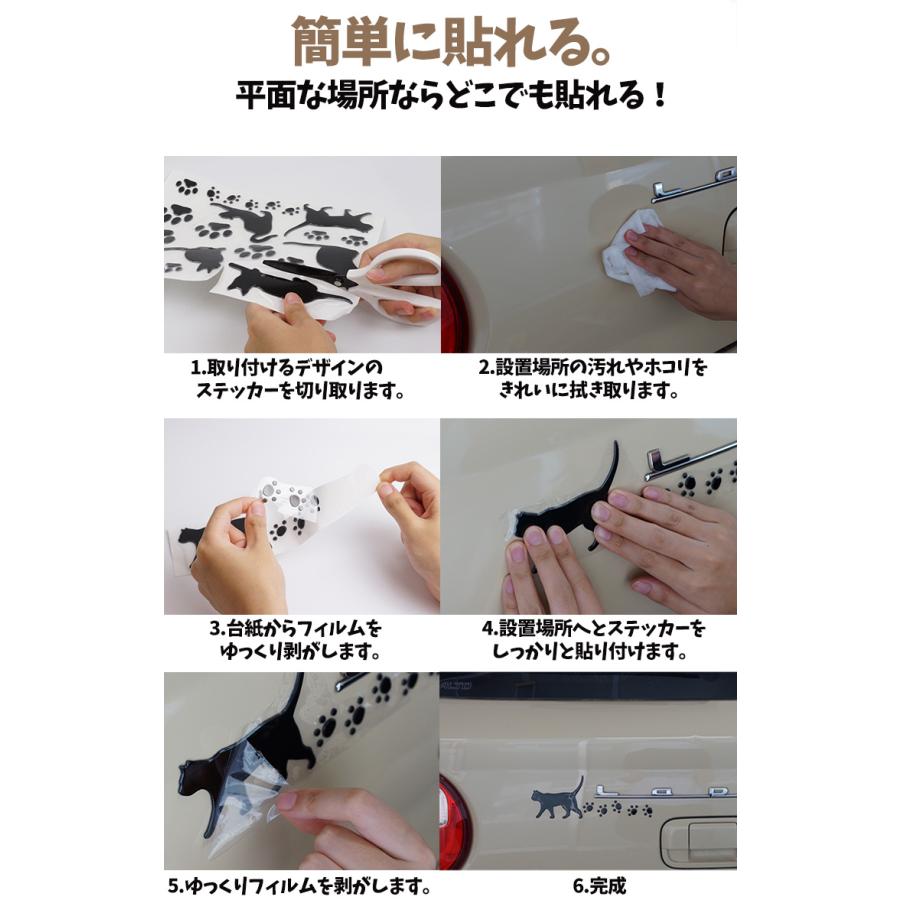 簡単に貼れる。
平面な場所ならどこでも貼れる！

1.取り付けるデザインのステッカーを切り取ります。

2.設置場所の汚れやホコリをきれいに拭き取ります。

3.台紙からフィルムをゆっくり剥がします。

4.設置場所へとステッカーをしっかりと貼り付けます。

5.ゆっくりフィルムを剥がします。

6.完成