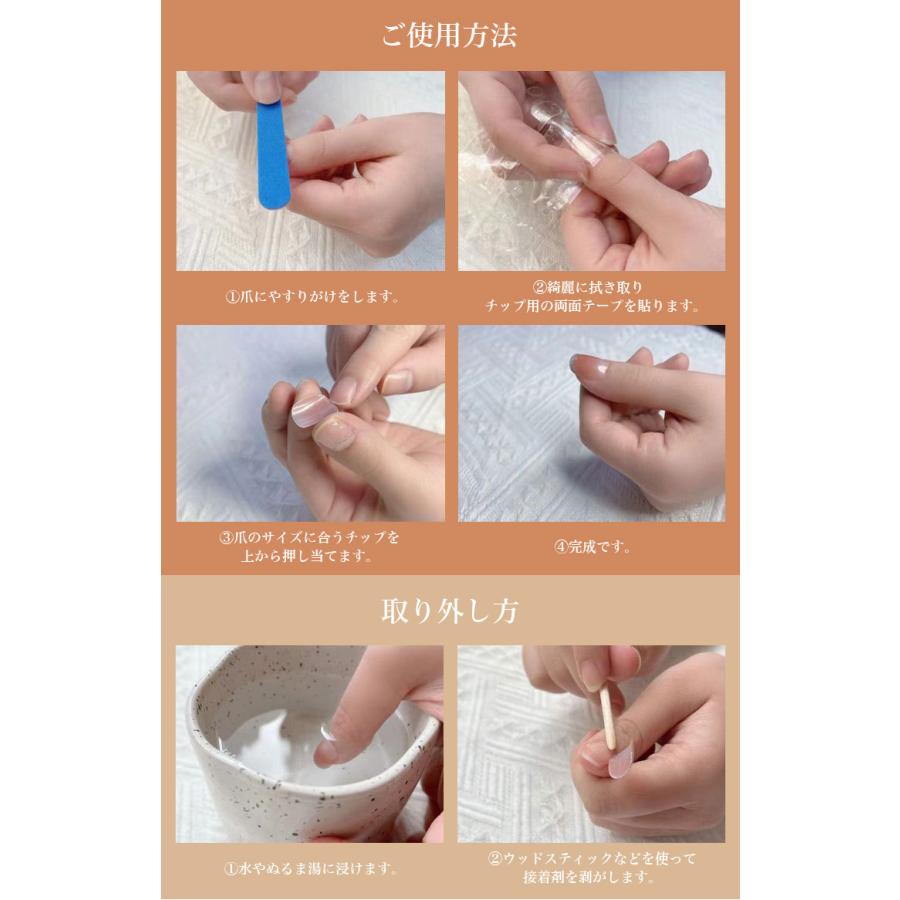 ご使用方法

①爪にやすりがけをします。

②綺麗に拭き取り
チップ用の両面テープを貼ります。

③爪のサイズに合うチップを
上から押し当てます。

④完成です。

取り外し方

①水やぬるま湯に浸けます。

②ウッドスティックなどを使って
接着剤を剥がします。