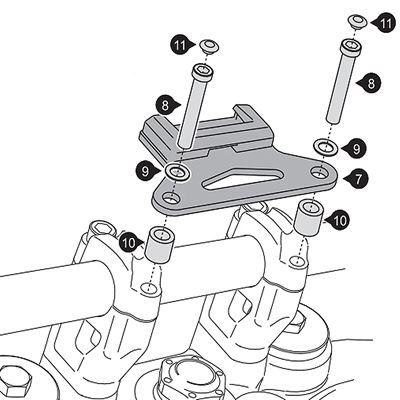 11
11
8
8
9
9
7
10
10