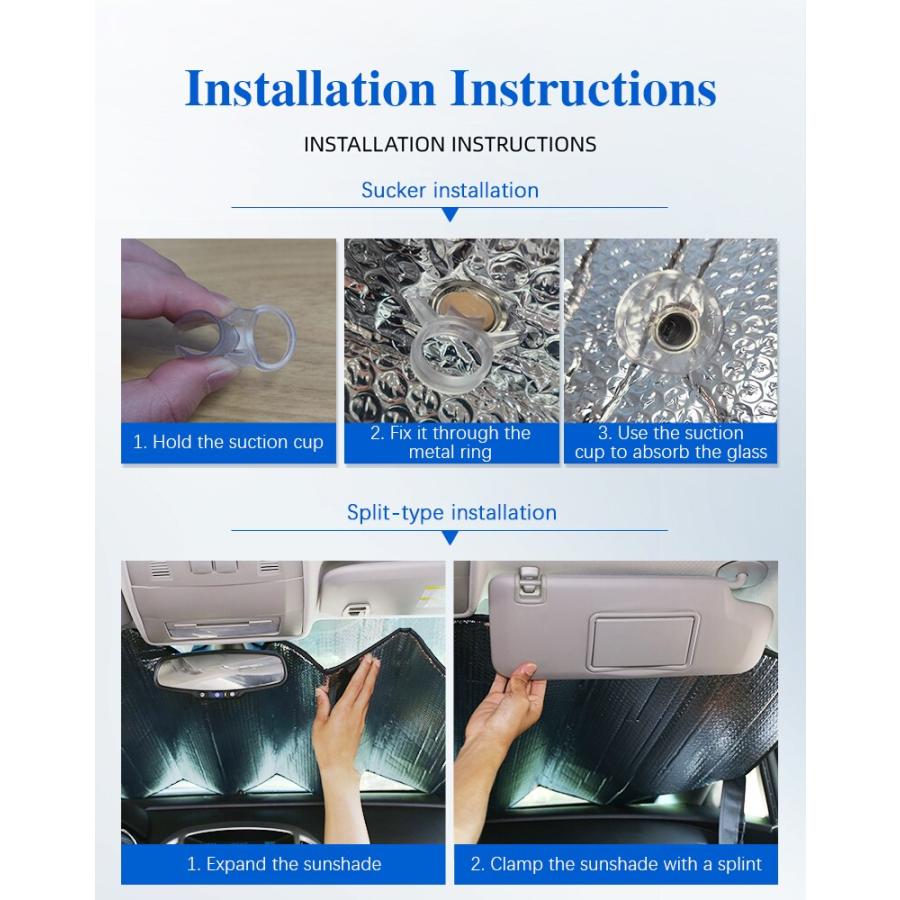 Installation Instructions

INSTALLATION INSTRUCTIONS

Sucker installation

1. Hold the suction cup

2. Fix it through the metal ring

3. Use the suction cup to absorb the glass

Split-type installation

1. Expand the sunshade

2. Clamp the sunshade with a splint