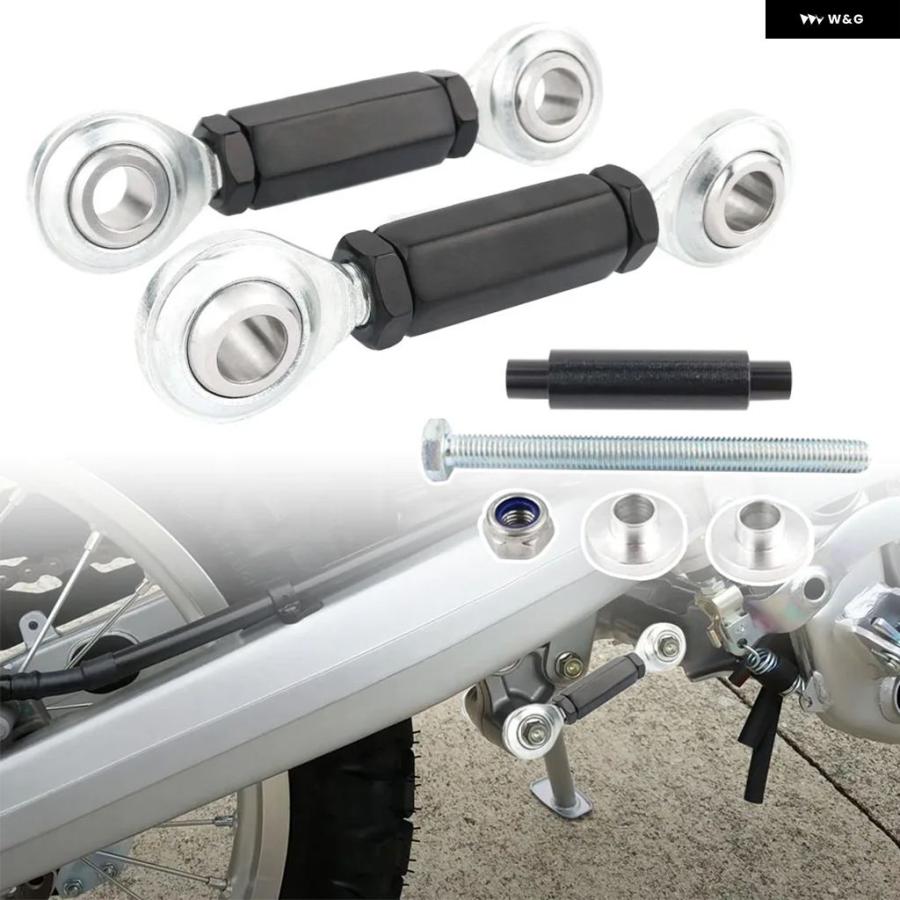 W&G