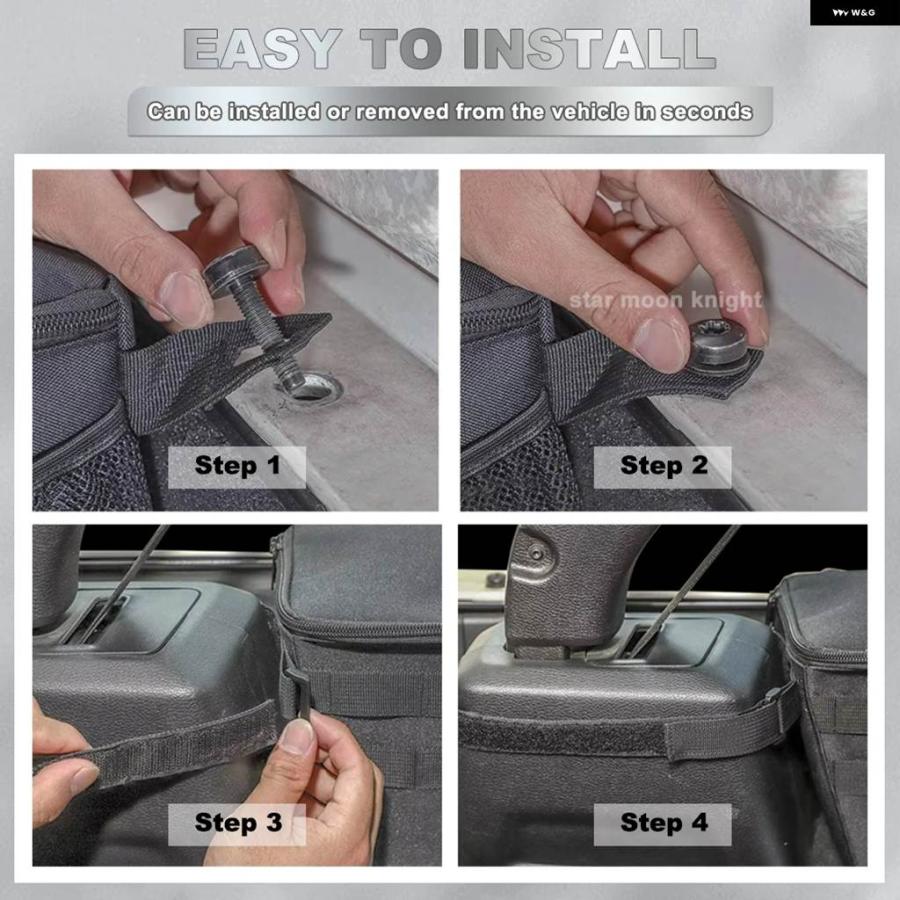 W&G

EASY TO INSTALL

Can be installed or removed from the vehicle in seconds

Step 1

star moon knight

Step 2

Step 3

Step 4