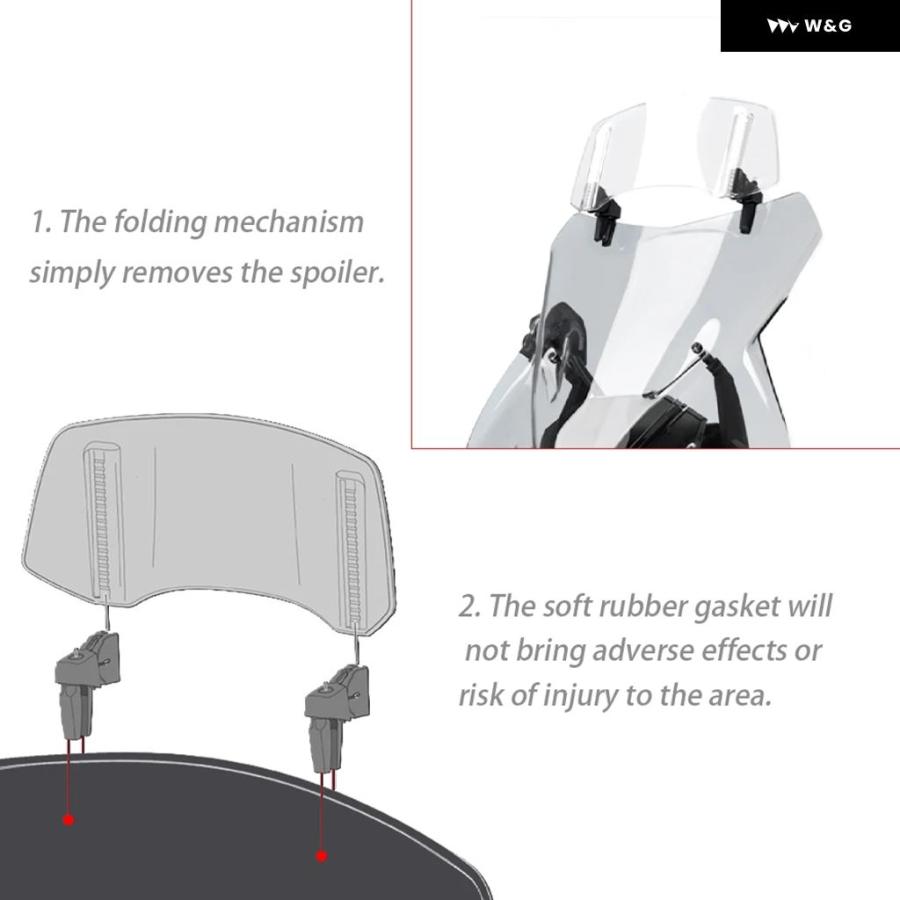 W&G

1. The folding mechanism simply removes the spoiler.

2. The soft rubber gasket will not bring adverse effects or risk of injury to the area.