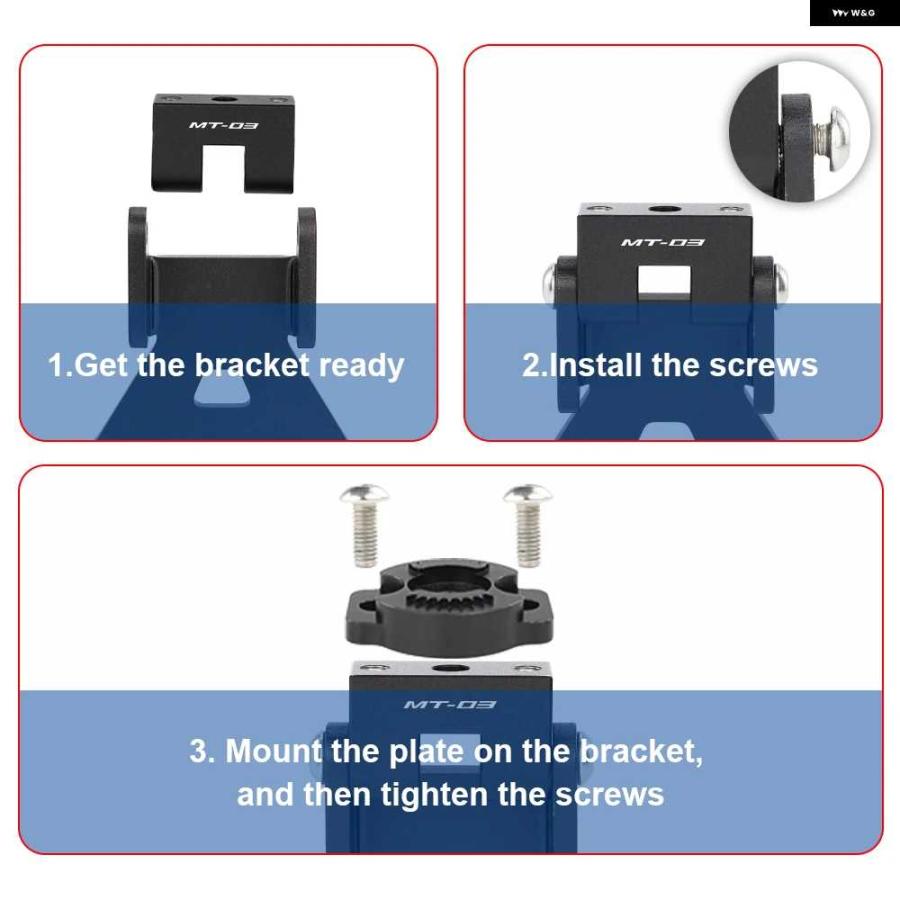 W&G

MT-03

1.Get the bracket ready

MT-03

2.Install the screws

MT-03

3. Mount the plate on the bracket, and then tighten the screws