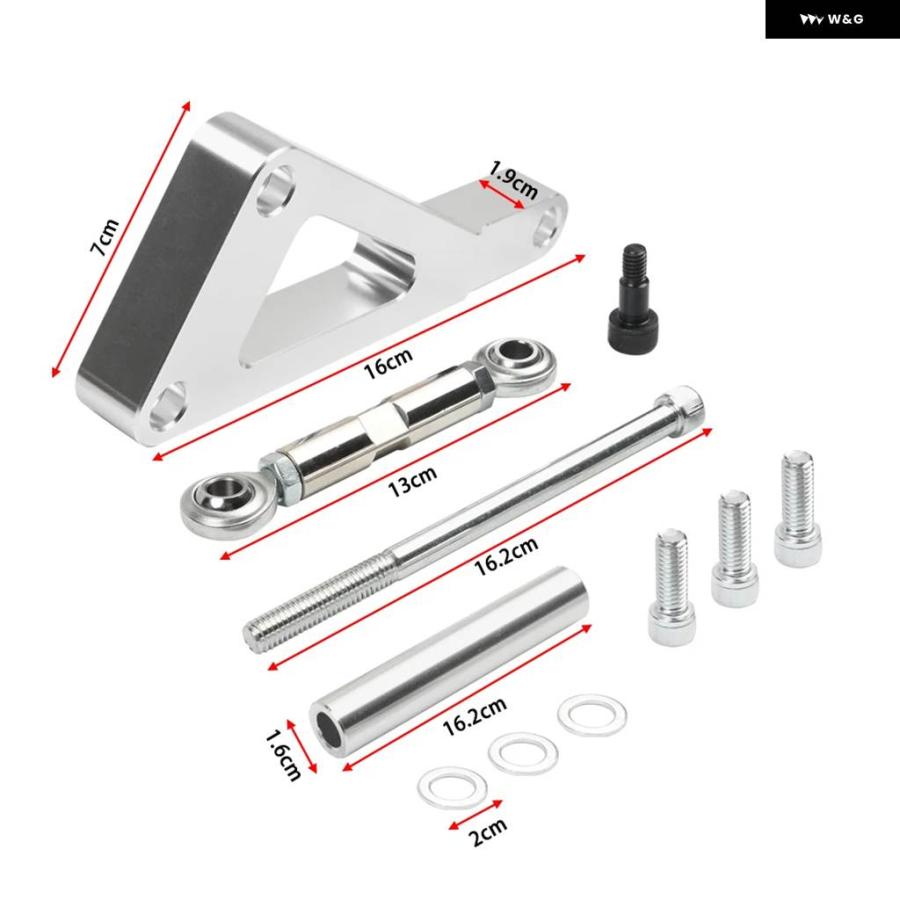 W&G

7cm

1.9cm

16cm

13cm

16.2cm

16.2cm

1.6cm

2cm