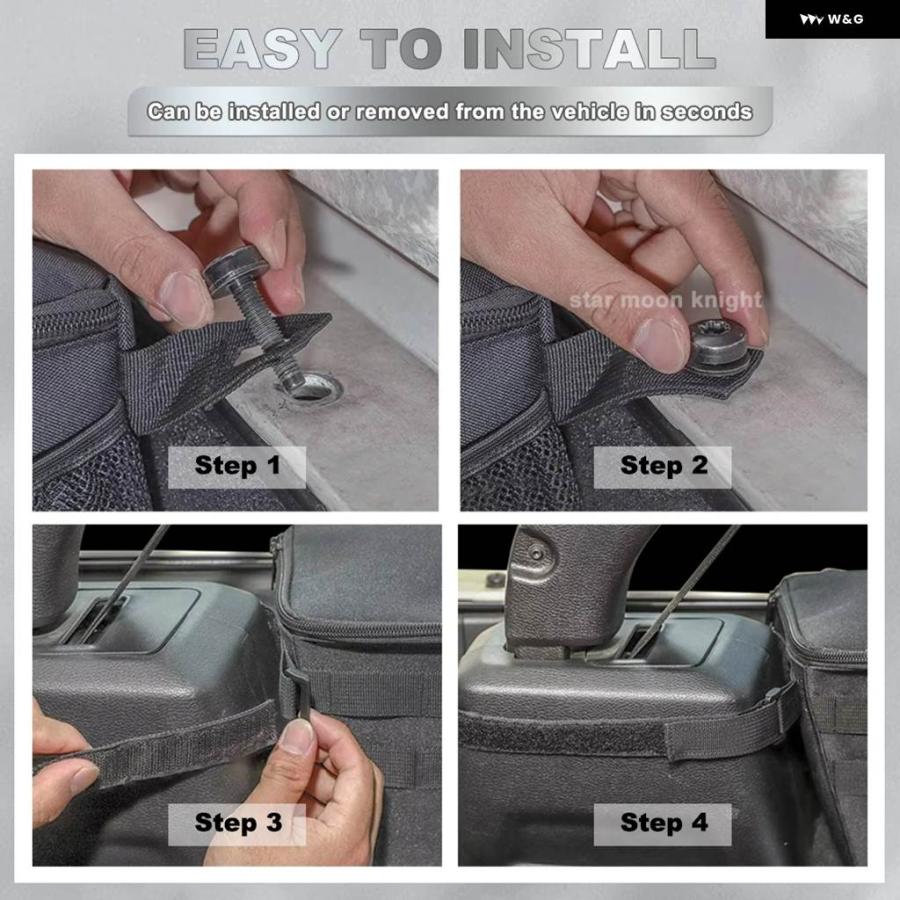 W&G

EASY TO INSTALL

Can be installed or removed from the vehicle in seconds

Step 1

star moon knight

Step 2

Step 3

Step 4