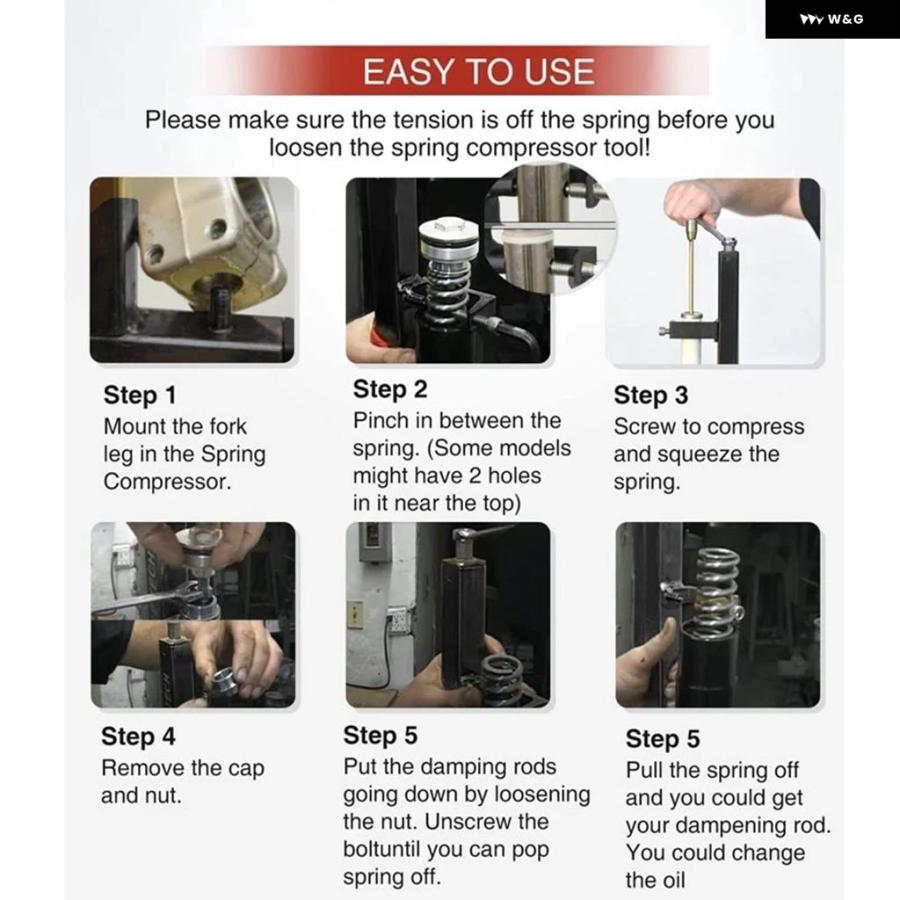 W&G

EASY TO USE

Please make sure the tension is off the spring before you loosen the spring compressor tool!

Step 1
Mount the fork leg in the Spring Compressor.

Step 2
Pinch in between the spring. (Some models might have 2 holes in it near the top)

Step 3
Screw to compress and squeeze the spring.

Step 4
Remove the cap and nut.

Step 5
Put the damping rods going down by loosening the nut. Unscrew the boltuntil you can pop spring off.

Step 5
Pull the spring off and you could get your dampening rod. You could change the oil