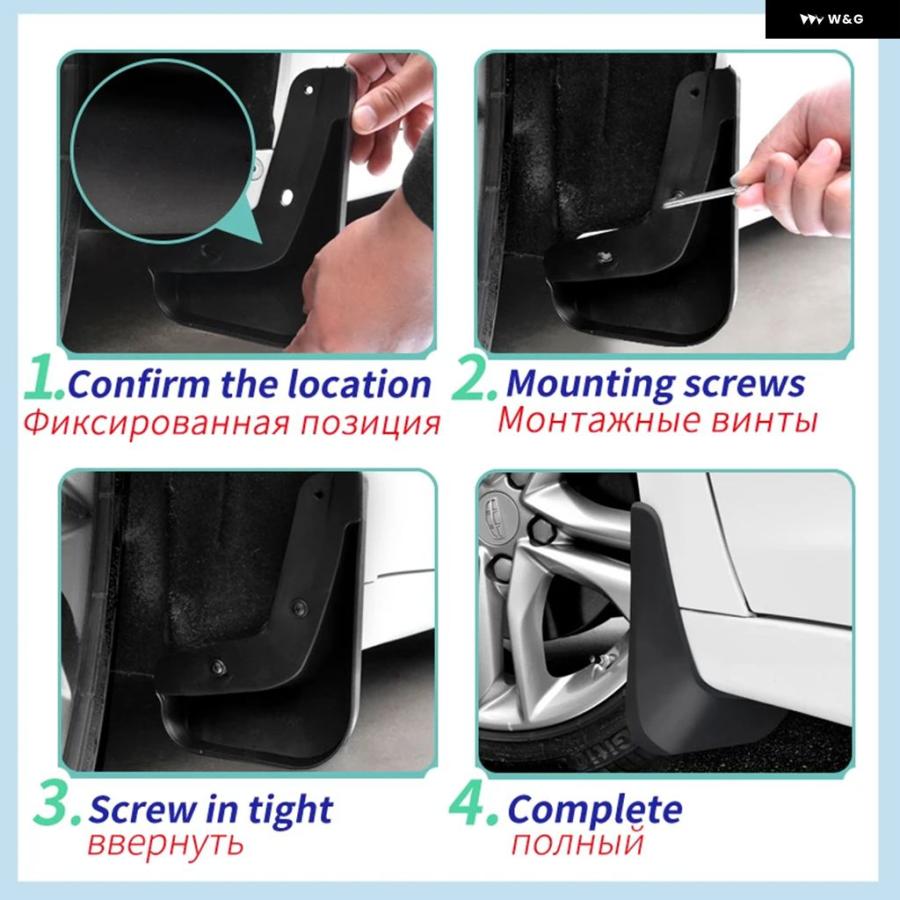 W&G

1. Confirm the location
Фиксированная позиция

2. Mounting screws
Монтажные винты

3. Screw in tight
ввернуть

4. Complete
полный