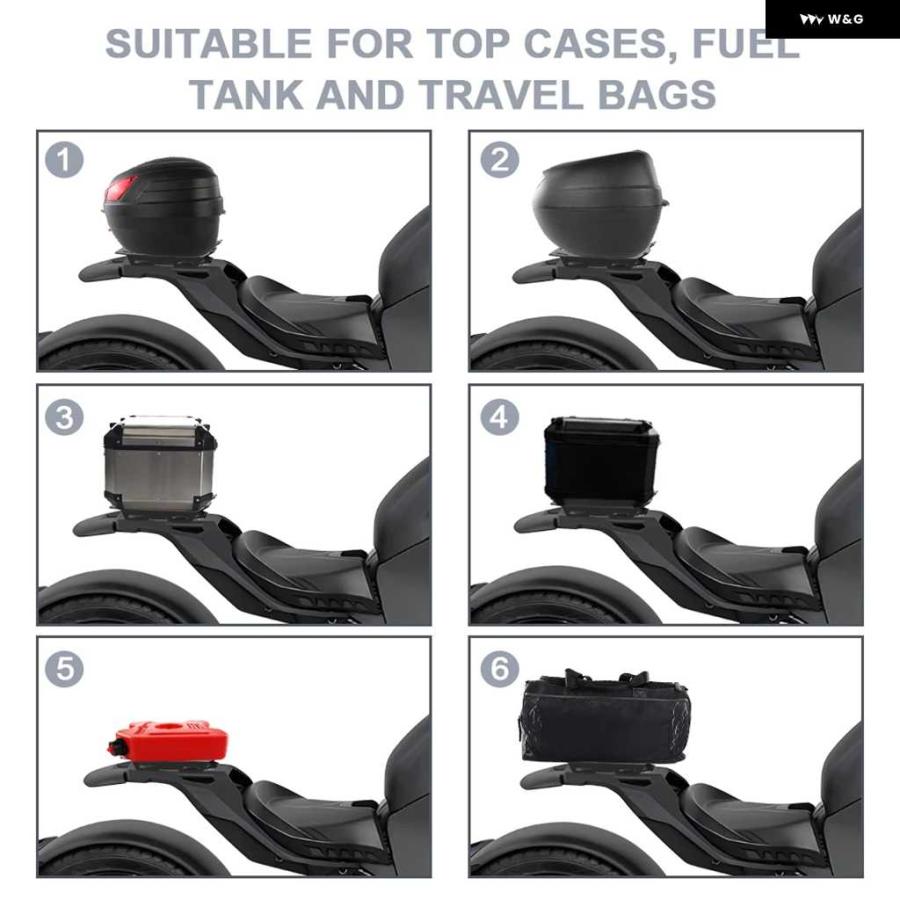 W&G

SUITABLE FOR TOP CASES, FUEL TANK AND TRAVEL BAGS

1

2

3

4

5

6