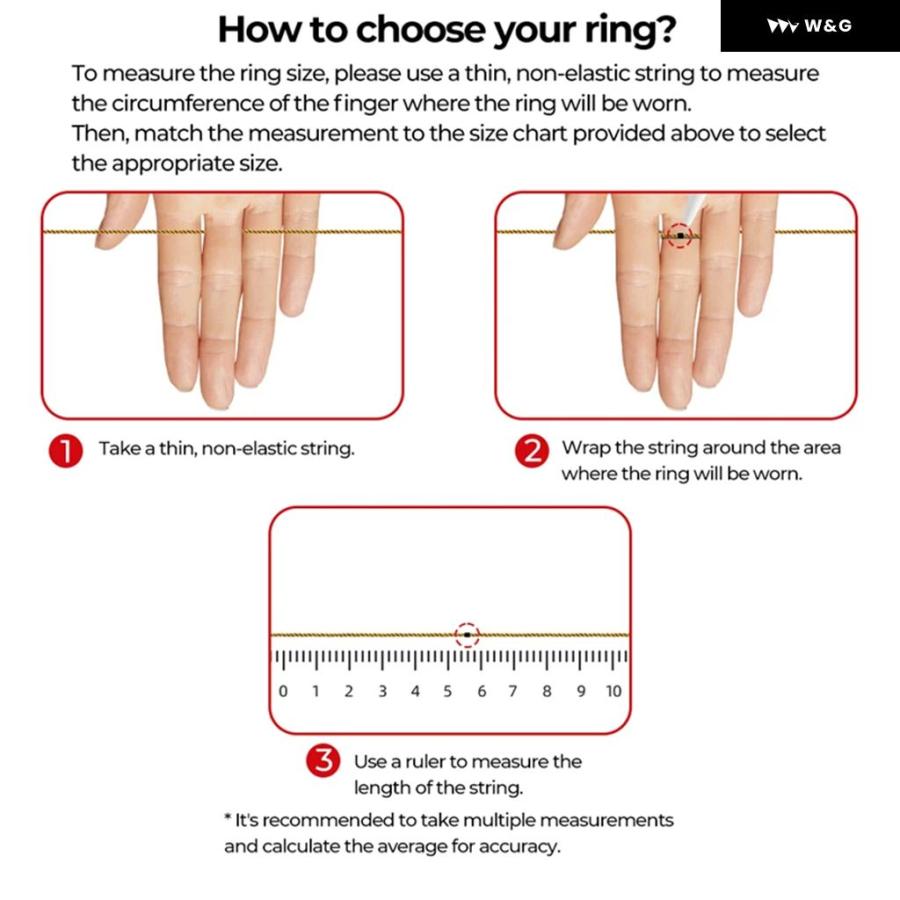 How to choose your ring?

W&G

To measure the ring size, please use a thin, non-elastic string to measure the circumference of the finger where the ring will be worn.
Then, match the measurement to the size chart provided above to select the appropriate size.

1 Take a thin, non-elastic string.

2 Wrap the string around the area where the ring will be worn.

0 1 2 3 4 5 6 7 8 9 10

3 Use a ruler to measure the length of the string.

* It's recommended to take multiple measurements and calculate the average for accuracy.