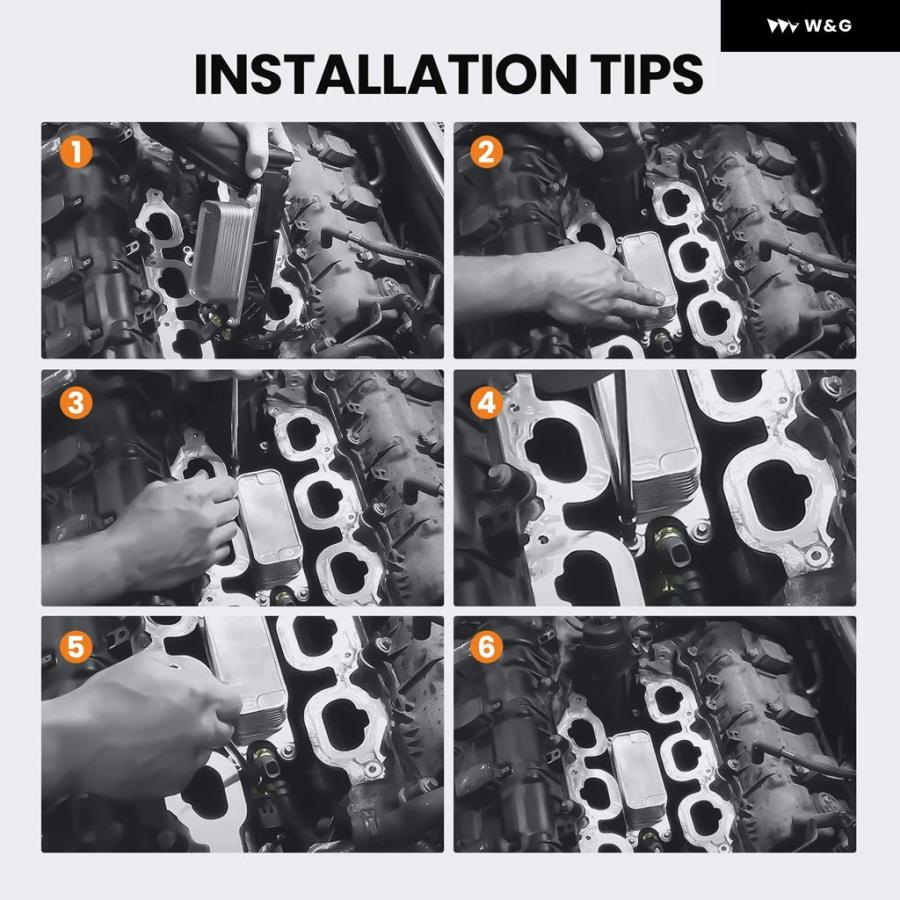 W&G

INSTALLATION TIPS

1

2

3

4

5

6