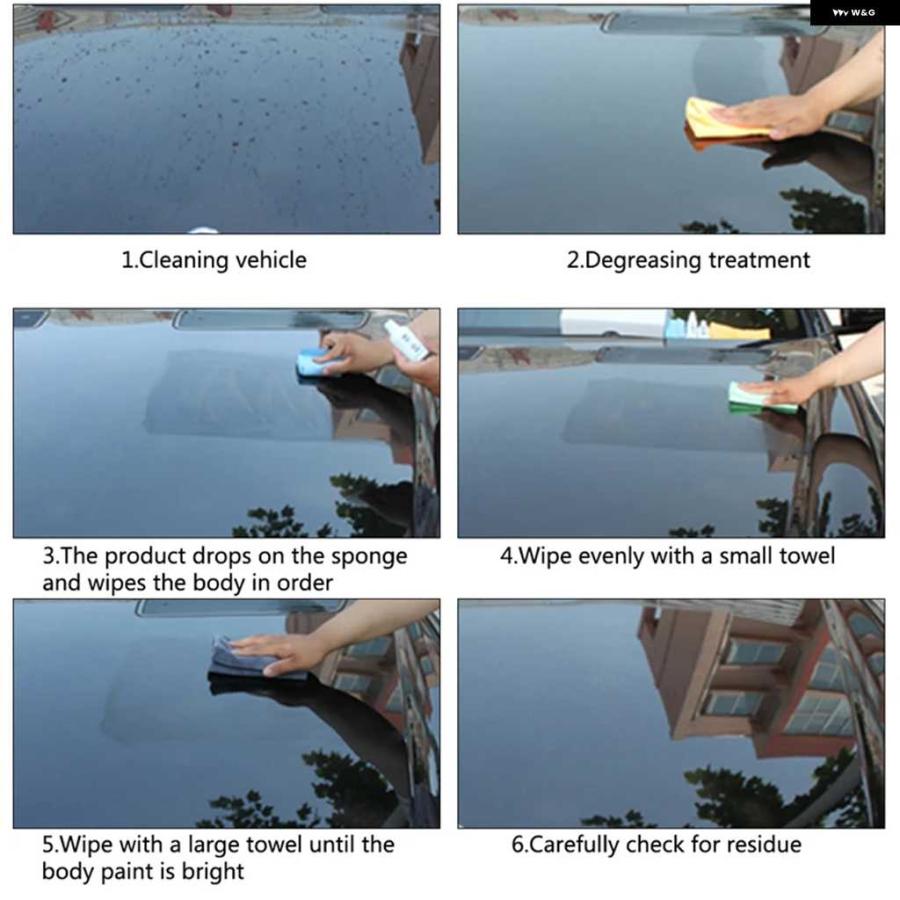 W&G

1.Cleaning vehicle

2.Degreasing treatment

3.The product drops on the sponge and wipes the body in order

4.Wipe evenly with a small towel

5.Wipe with a large towel until the body paint is bright

6.Carefully check for residue