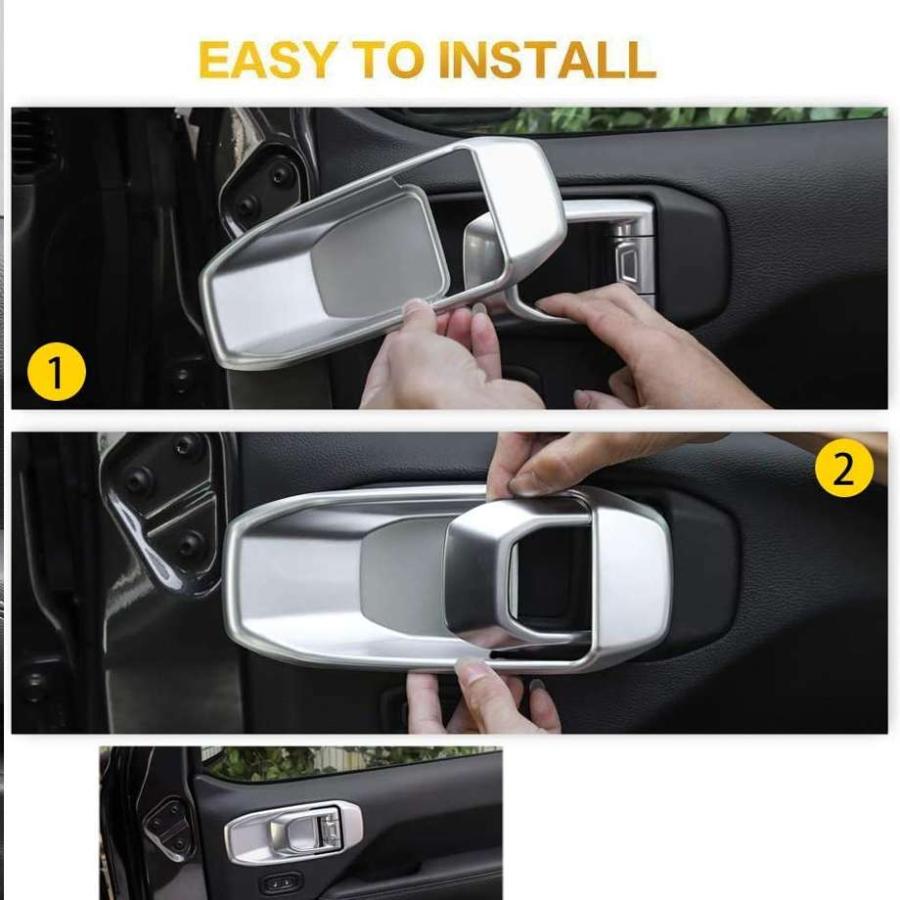 EASY TO INSTALL

1

2