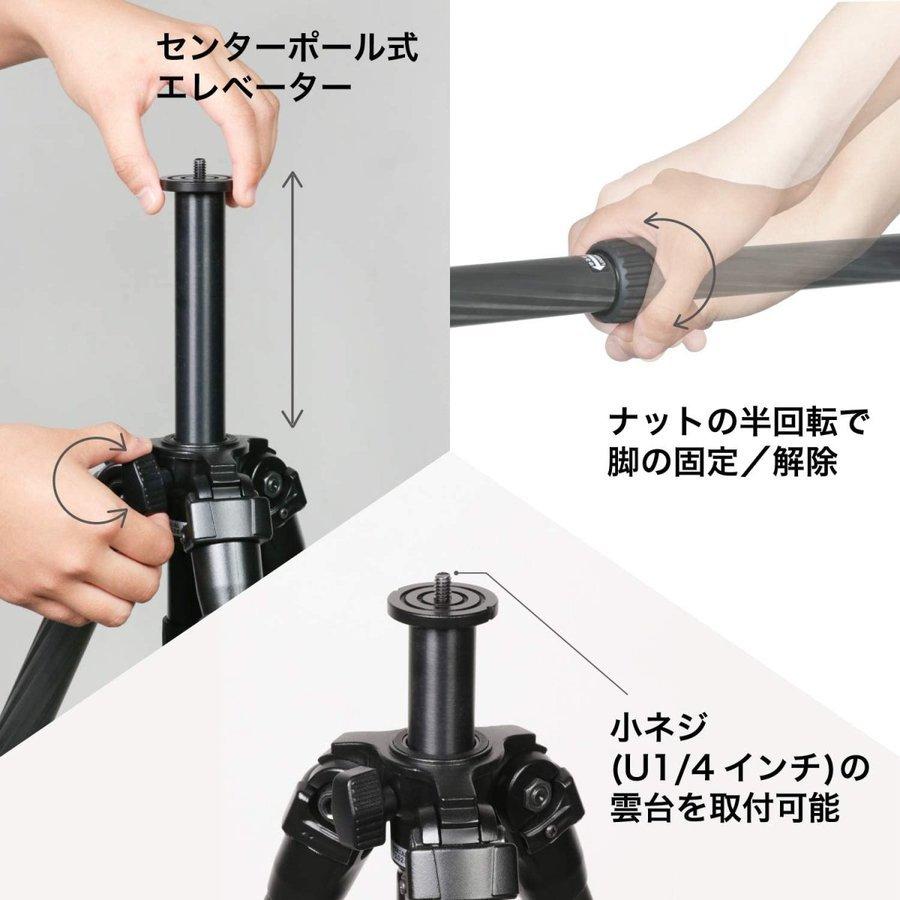 センターポール式
エレベーター

ナットの半回転で
脚の固定／解除

小ネジ
(U1/4 インチ)の
雲台を取付可能