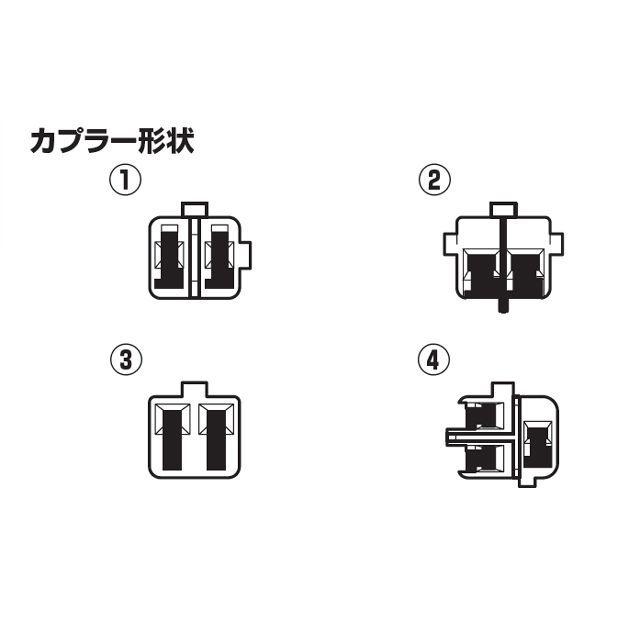 カプラー形状

①

②

③

④