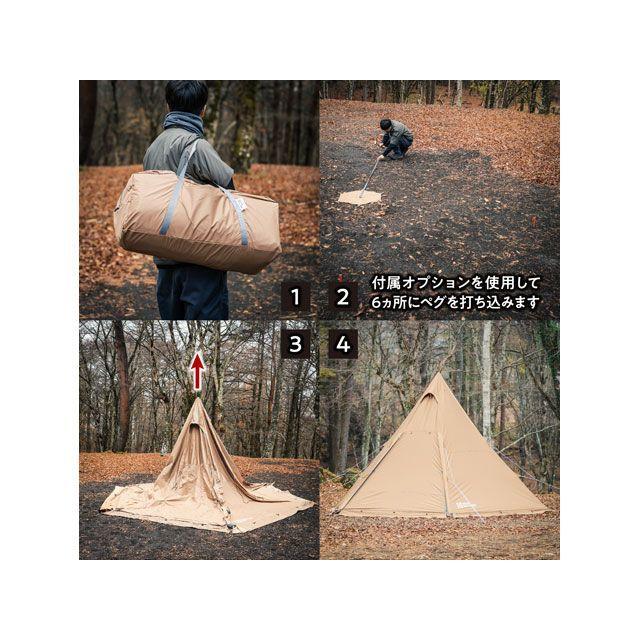 1

2

付属オプションを使用して
6ヵ所にペグを打ち込みます

3

4