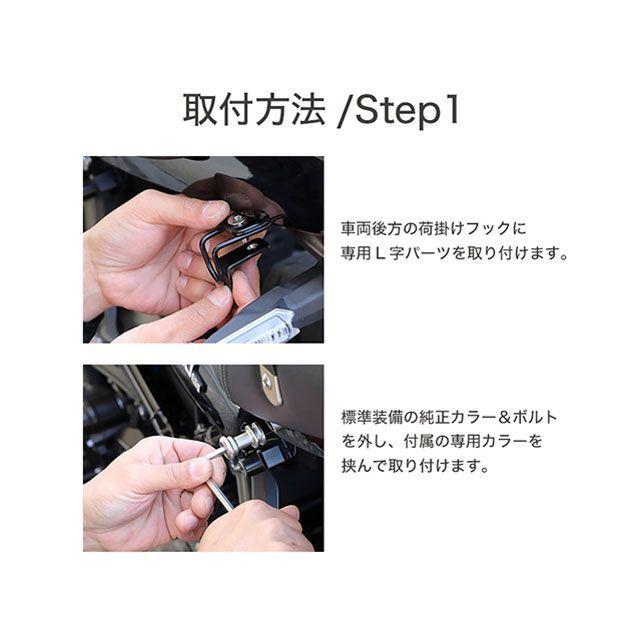 取付方法 /Step1

車両後方の荷掛けフックに
専用L字パーツを取り付けます。

標準装備の純正カラー＆ボルト
を外し、付属の専用カラーを
挟んで取り付けます。