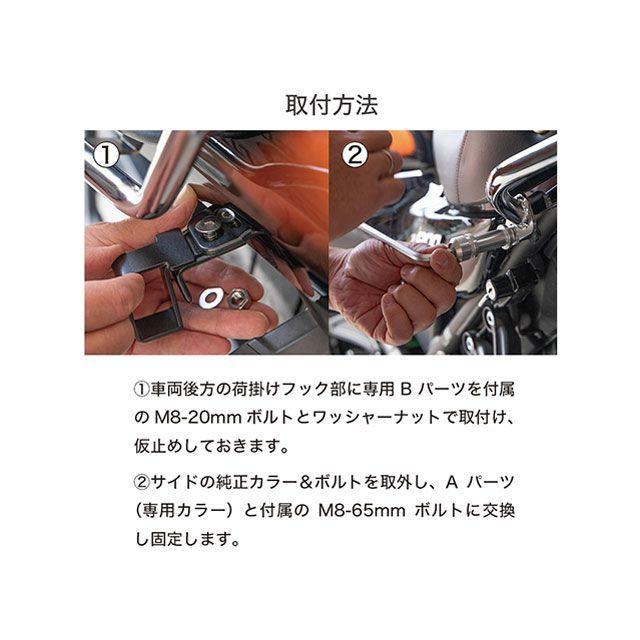 取付方法

①

②

①車両後方の荷掛けフック部に専用 B パーツを付属の M8-20mm ボルトとワッシャーナットで取付け、仮止めしておきます。

②サイドの純正カラー＆ボルトを取外し、A パーツ（専用カラー）と付属の M8-65mm ボルトに交換し固定します。