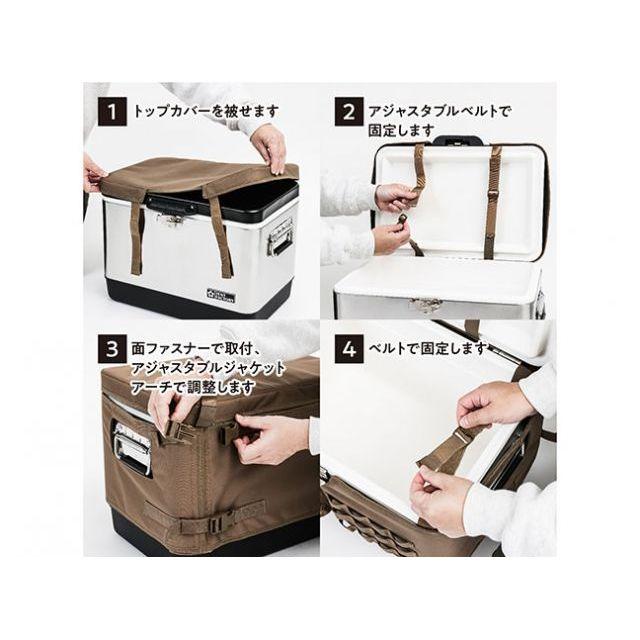 1 トップカバーを被せます

2 アジャスタブルベルトで固定します

3 面ファスナーで取付、アジャスタブルジャケットアーチで調整します

4 ベルトで固定します