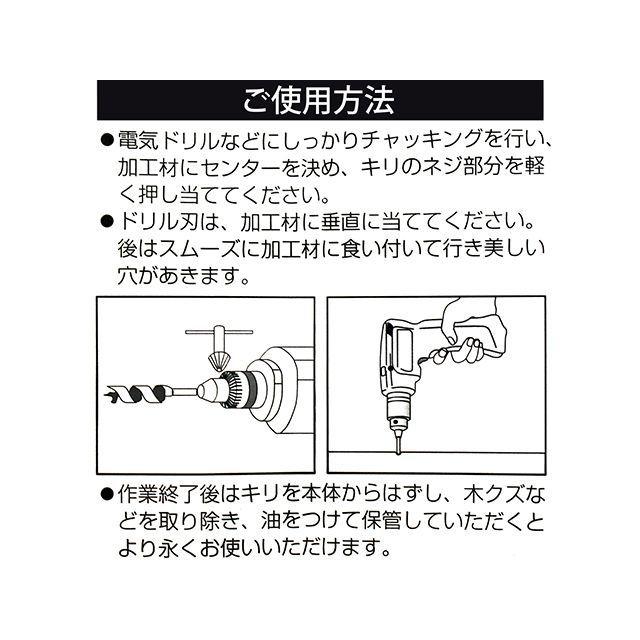 ご使用方法

●電気ドリルなどにしっかりチャッキングを行い、加工材にセンターを決め、キリのネジ部分を軽く押し当ててください。

●ドリル刃は、加工材に垂直に当ててください。後はスムーズに加工材に食い付いて行き美しい穴があきます。

●作業終了後はキリを本体からはずし、木クズなどを取り除き、油をつけて保管していただくとより永くお使いいただけます。