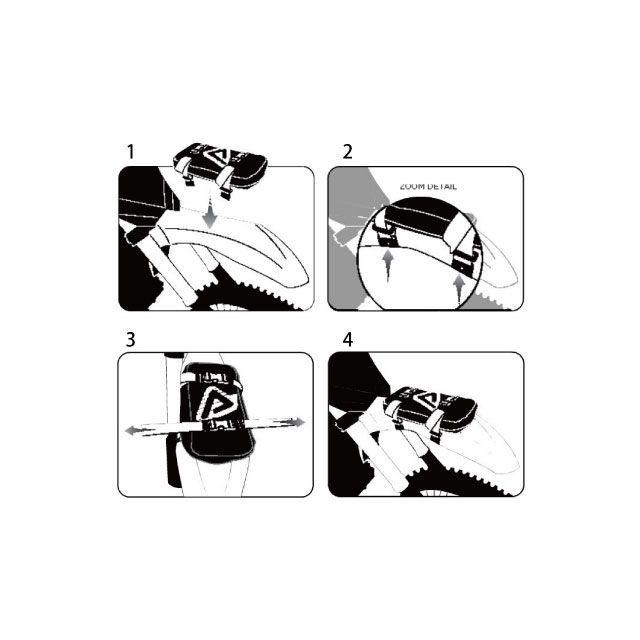 1

2

ZOOM DETAIL

3

4